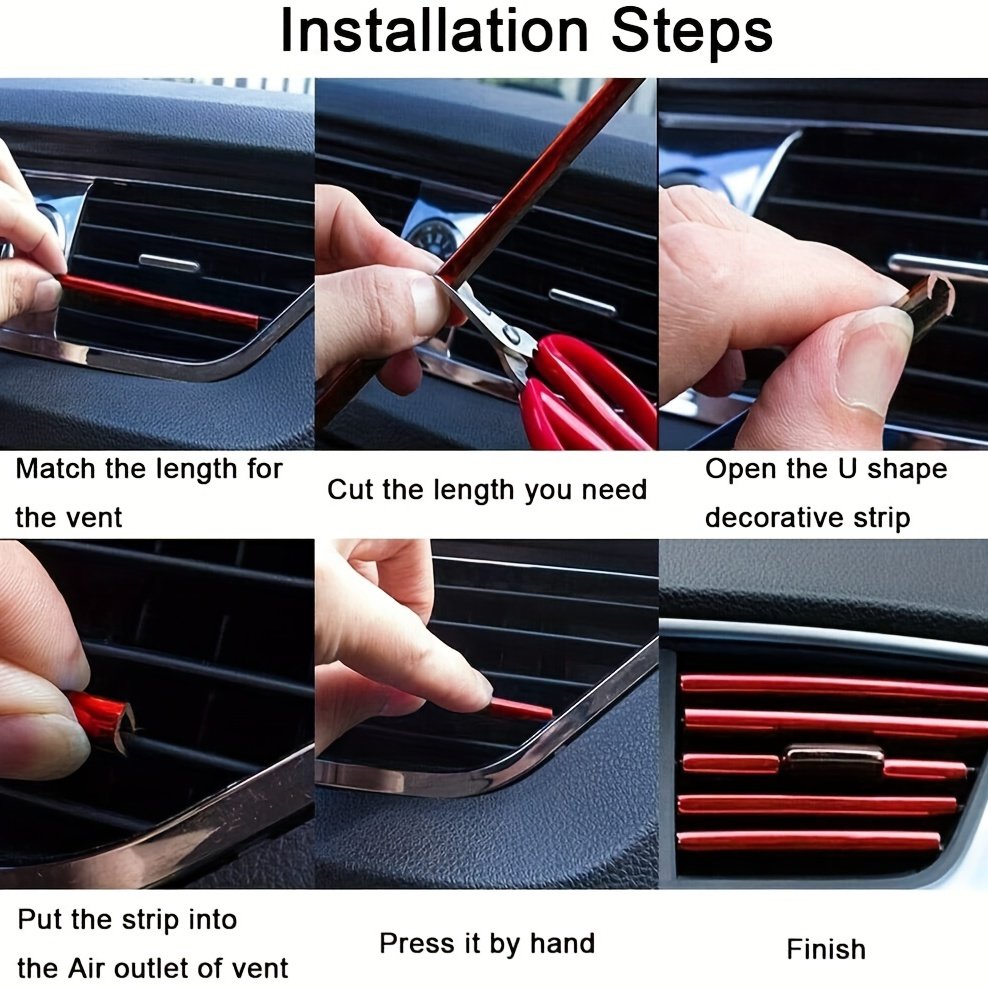 Installation Steps

Match the length for the vent

Cut the length you need

Open the U shape decorative strip

Put the strip into the Air outlet of vent

Press it by hand

Finish