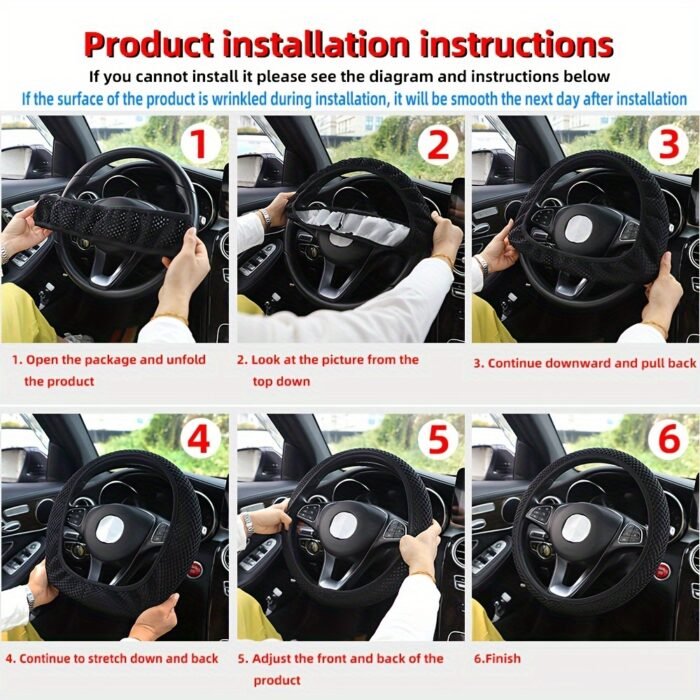 Product installation instructions

If you cannot install it please see the diagram and instructions below

If the surface of the product is wrinkled during installation, it will be smooth the next day after installation

1

2

3

1. Open the package and unfold the product

2. Look at the picture from the top down

3. Continue downward and pull back

4

5

6

4. Continue to stretch down and back

5. Adjust the front and back of the product

6.Finish