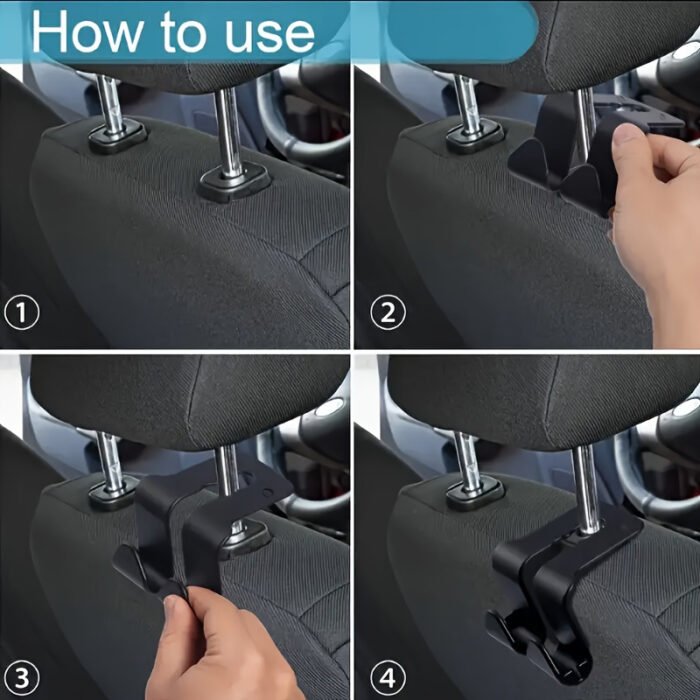 How to use

①

②

③

④