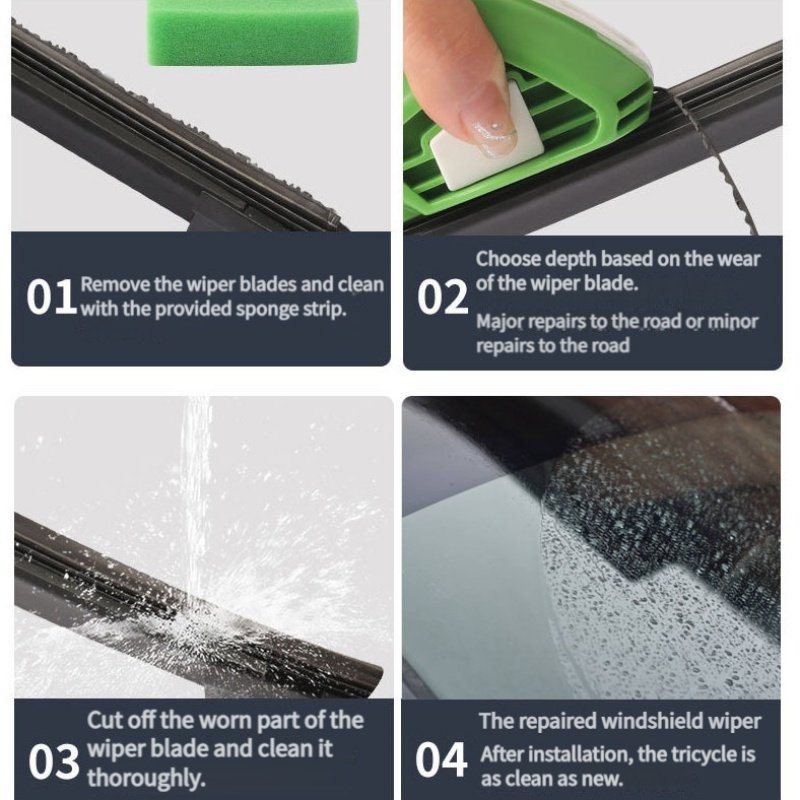 01 Remove the wiper blades and clean with the provided sponge strip.

02 Choose depth based on the wear of the wiper blade.

Major repairs to the road or minor repairs to the road

03 Cut off the worn part of the wiper blade and clean it thoroughly.

04 The repaired windshield wiper

After installation, the tricycle is as clean as new.