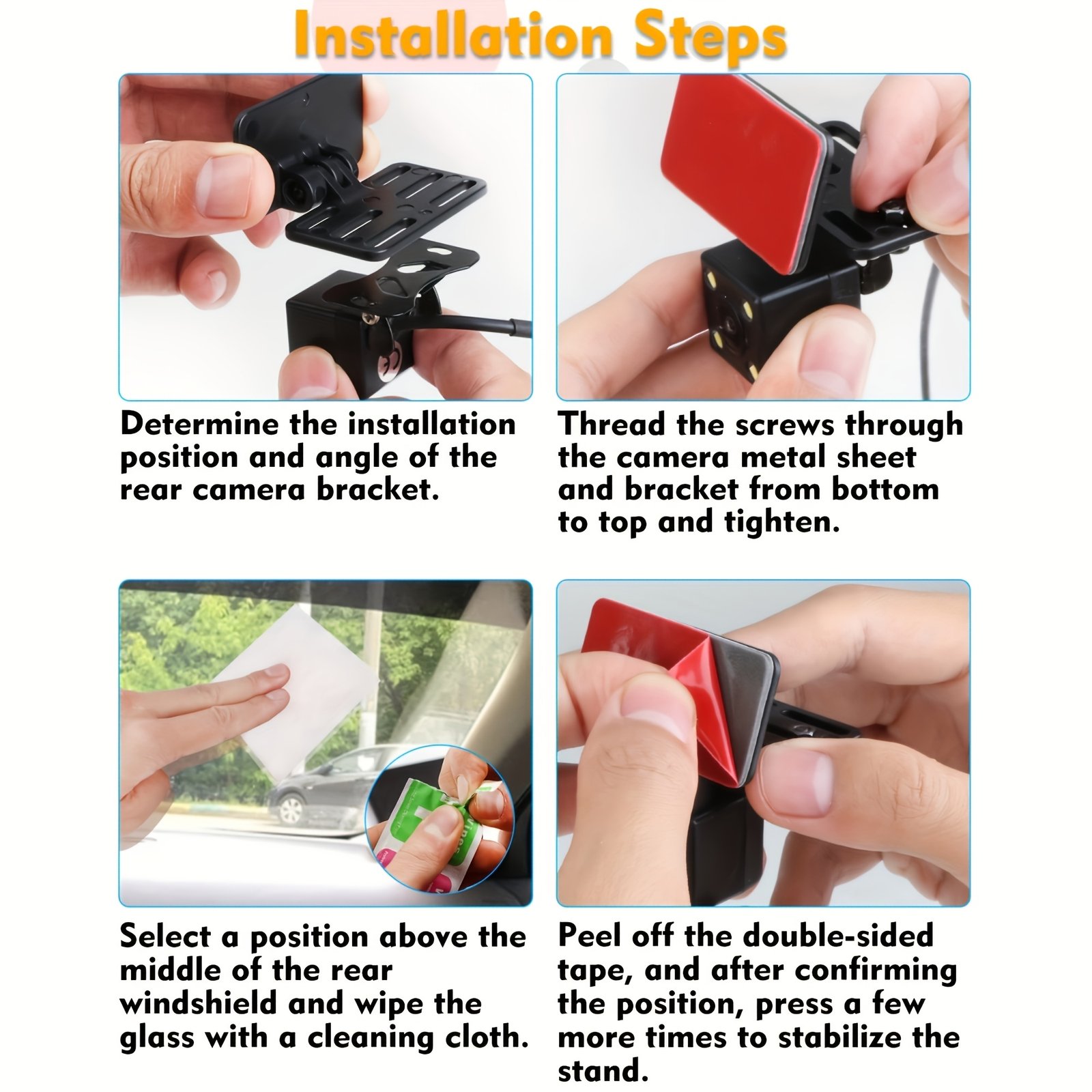 Installation Steps

Determine the installation position and angle of the rear camera bracket.

Thread the screws through the camera metal sheet and bracket from bottom to top and tighten.

Select a position above the middle of the rear windshield and wipe the glass with a cleaning cloth.

Peel off the double-sided tape, and after confirming the position, press a few more times to stabilize the stand.