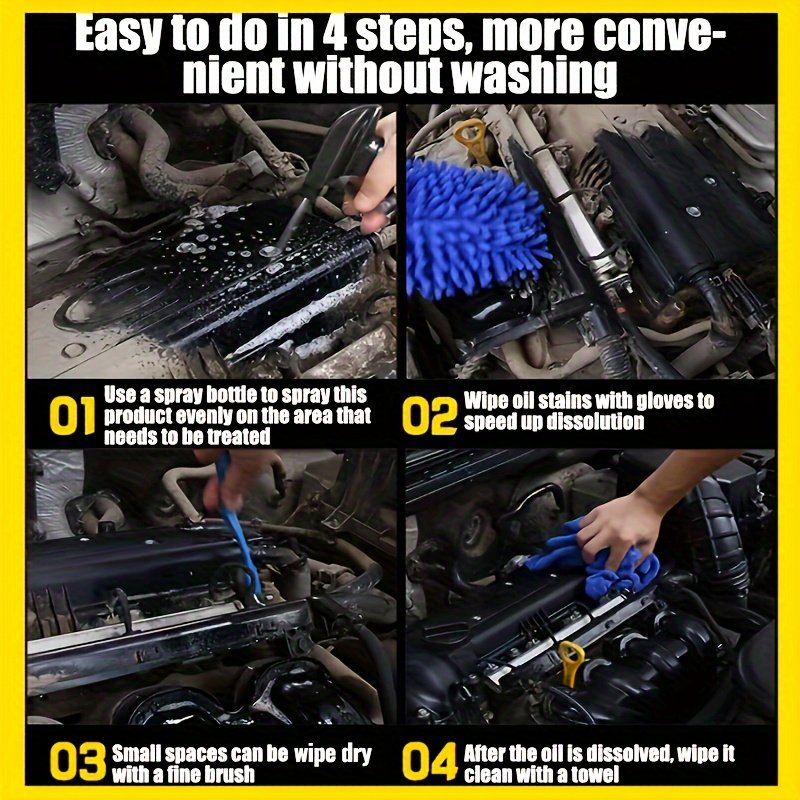 Easy to do in 4 steps, more convenient without washing

01 Use a spray bottle to spray this product evenly on the area that needs to be treated

02 Wipe oil stains with gloves to speed up dissolution

03 Small spaces can be wipe dry with a fine brush

04 After the oil is dissolved, wipe it clean with a towel