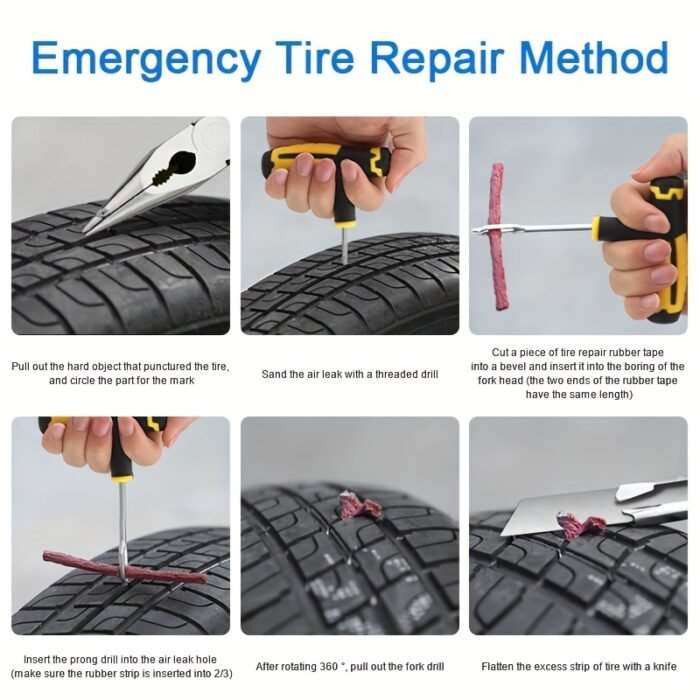 Emergency Tire Repair Method

Pull out the hard object that punctured the tire, and circle the part for the mark

Sand the air leak with a threaded drill

Cut a piece of tire repair rubber tape into a bevel and insert it into the boring of the fork head (the two ends of the rubber tape have the same length)

Insert the prong drill into the air leak hole (make sure the rubber strip is inserted into 2/3)

After rotating 360 °, pull out the fork drill

Flatten the excess strip of tire with a knife