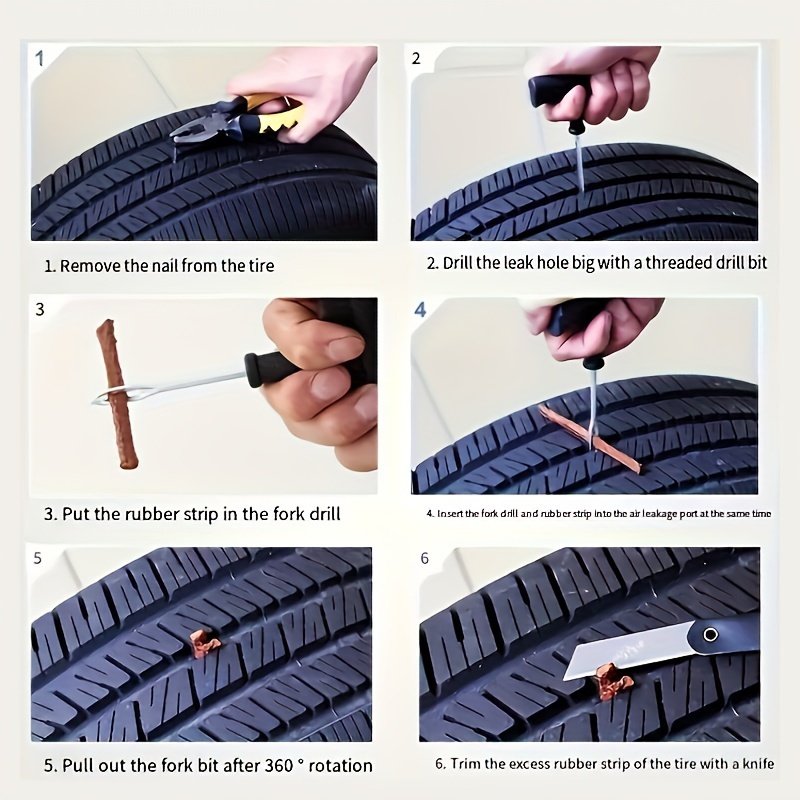 1

1. Remove the nail from the tire

2

2. Drill the leak hole big with a threaded drill bit

3

3. Put the rubber strip in the fork drill

4

4. Insert the fork drill and rubber strip into the air leakage port at the same time

5

5. Pull out the fork bit after 360 ° rotation

6

6. Trim the excess rubber strip of the tire with a knife