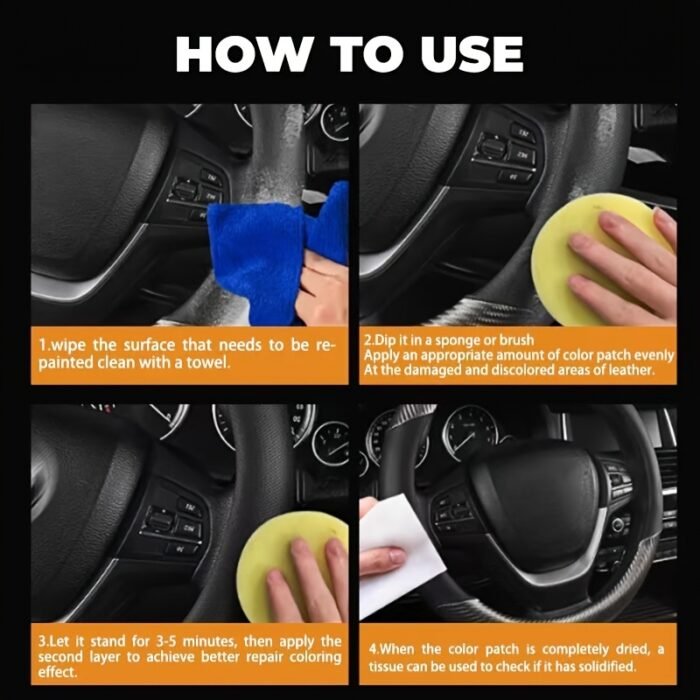 HOW TO USE

1.wipe the surface that needs to be repainted clean with a towel.

2.Dip it in a sponge or brush
Apply an appropriate amount of color patch evenly
At the damaged and discolored areas of leather.

3.Let it stand for 3-5 minutes, then apply the second layer to achieve better repair coloring effect.

4.When the color patch is completely dried, a tissue can be used to check if it has solidified.