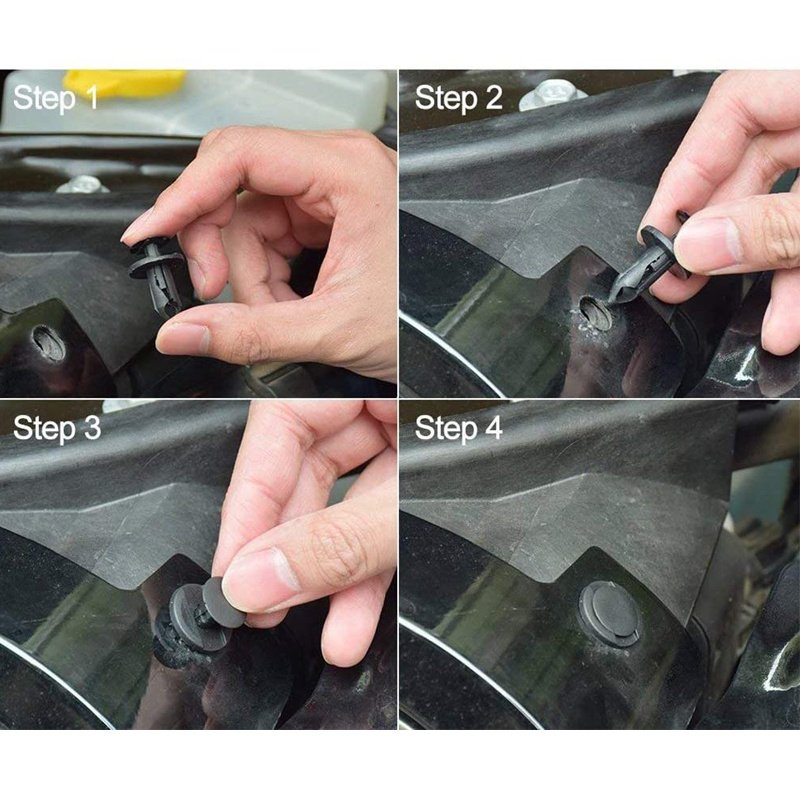 Step 1

Step 2

Step 3

Step 4