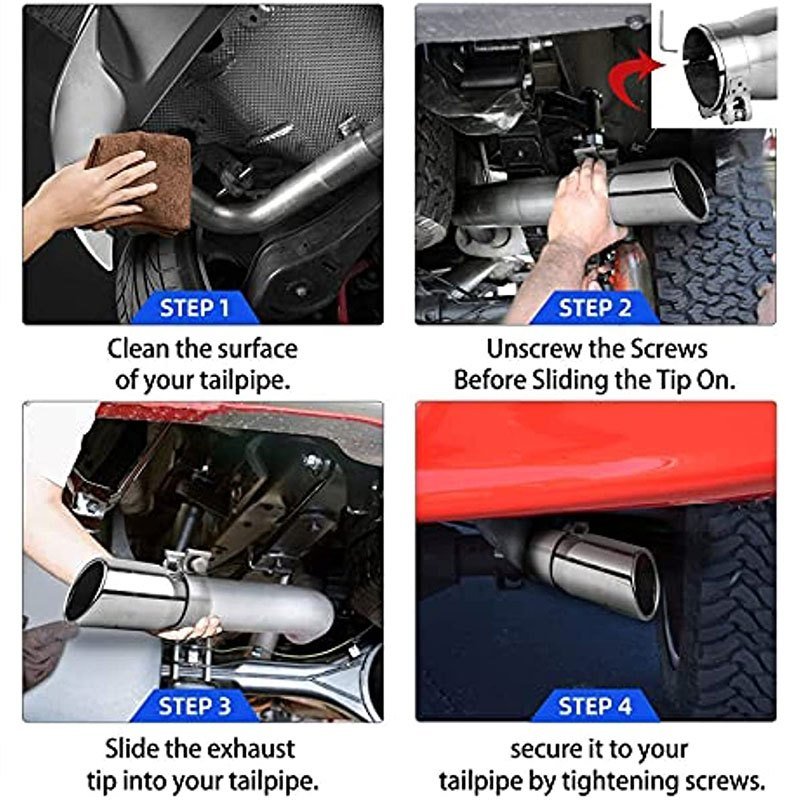 STEP 1

Clean the surface of your tailpipe.

STEP 2

Unscrew the Screws Before Sliding the Tip On.

STEP 3

Slide the exhaust tip into your tailpipe.

STEP 4

secure it to your tailpipe by tightening screws.