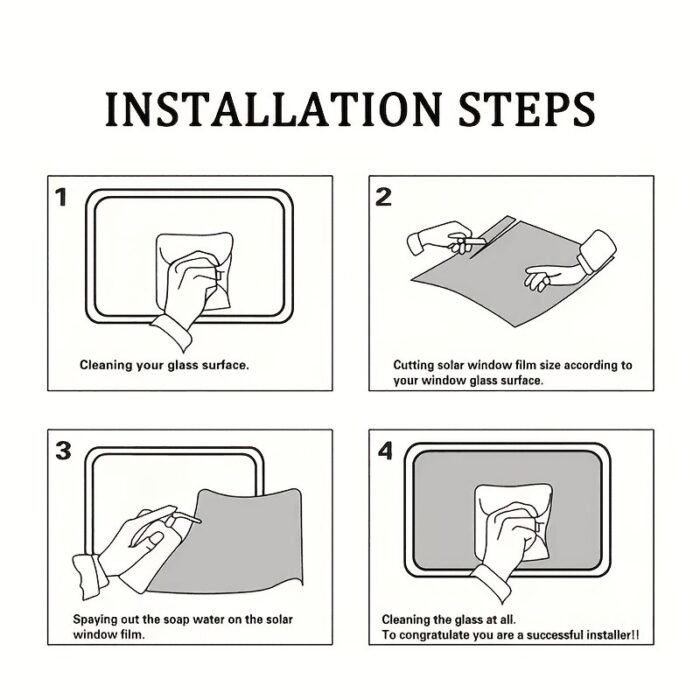 INSTALLATION STEPS

1

Cleaning your glass surface.

2

Cutting solar window film size according to your window glass surface.

3

Spaying out the soap water on the solar window film.

4

Cleaning the glass at all.
To congratulate you are a successful installer!!