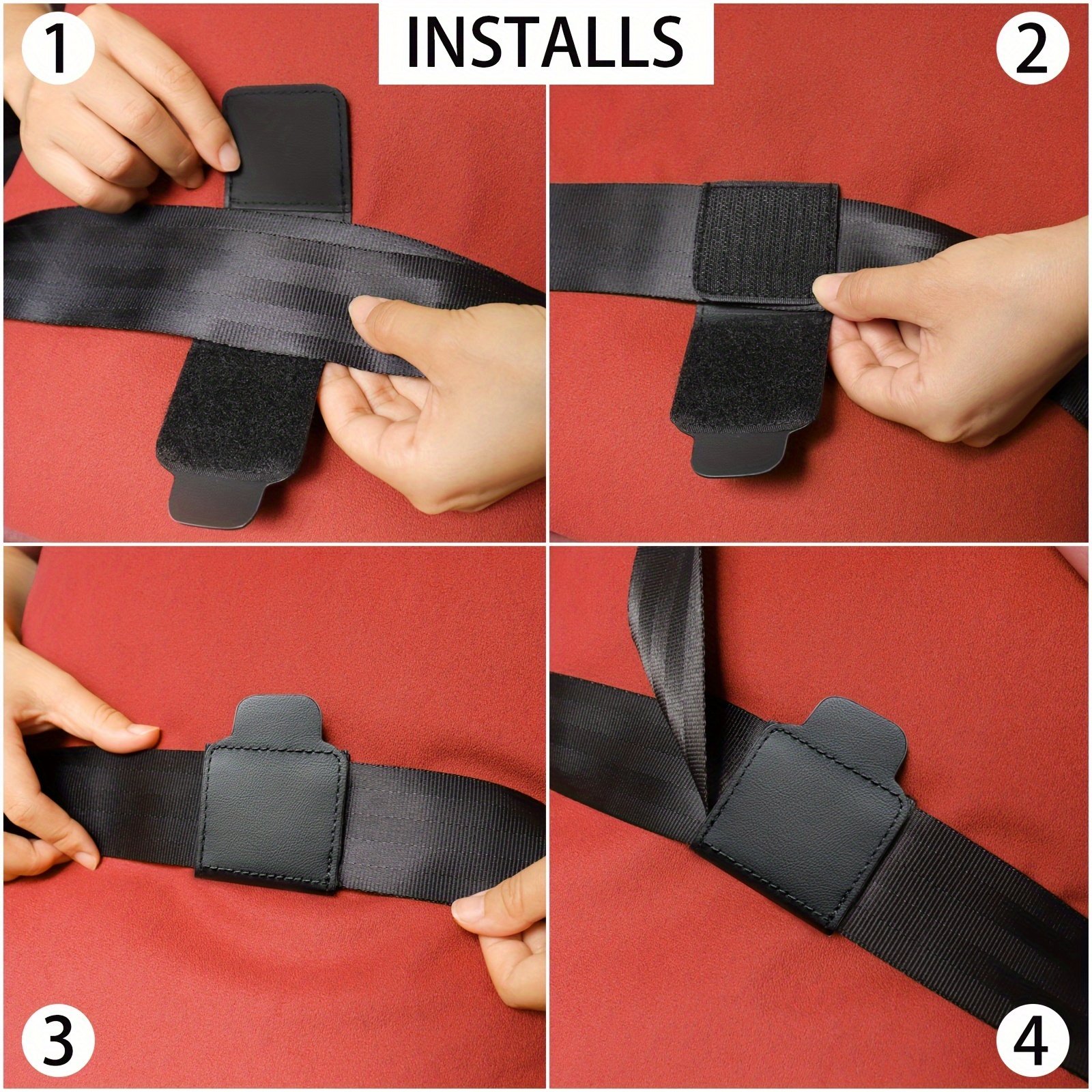 1

INSTALLS

2

3

4