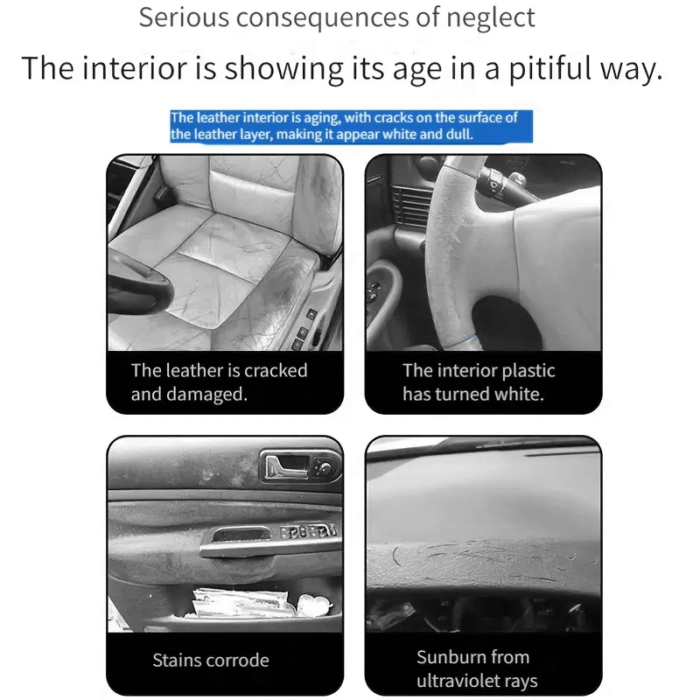 Serious consequences of neglect

The interior is showing its age in a pitiful way.

The leather interior is aging, with cracks on the surface of the leather layer, making it appear white and dull.

The leather is cracked and damaged.

The interior plastic has turned white.

Stains corrode

Sunburn from ultraviolet rays