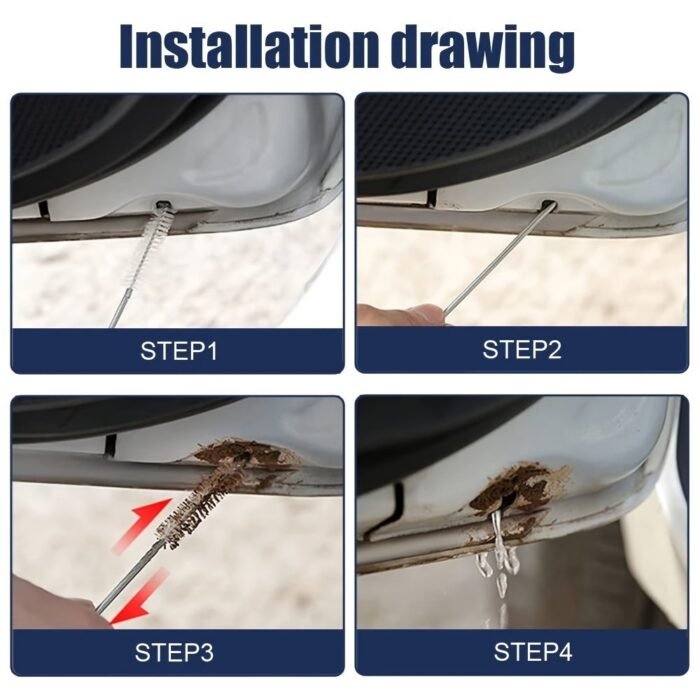 Installation drawing

STEP1

STEP2

STEP3

STEP4