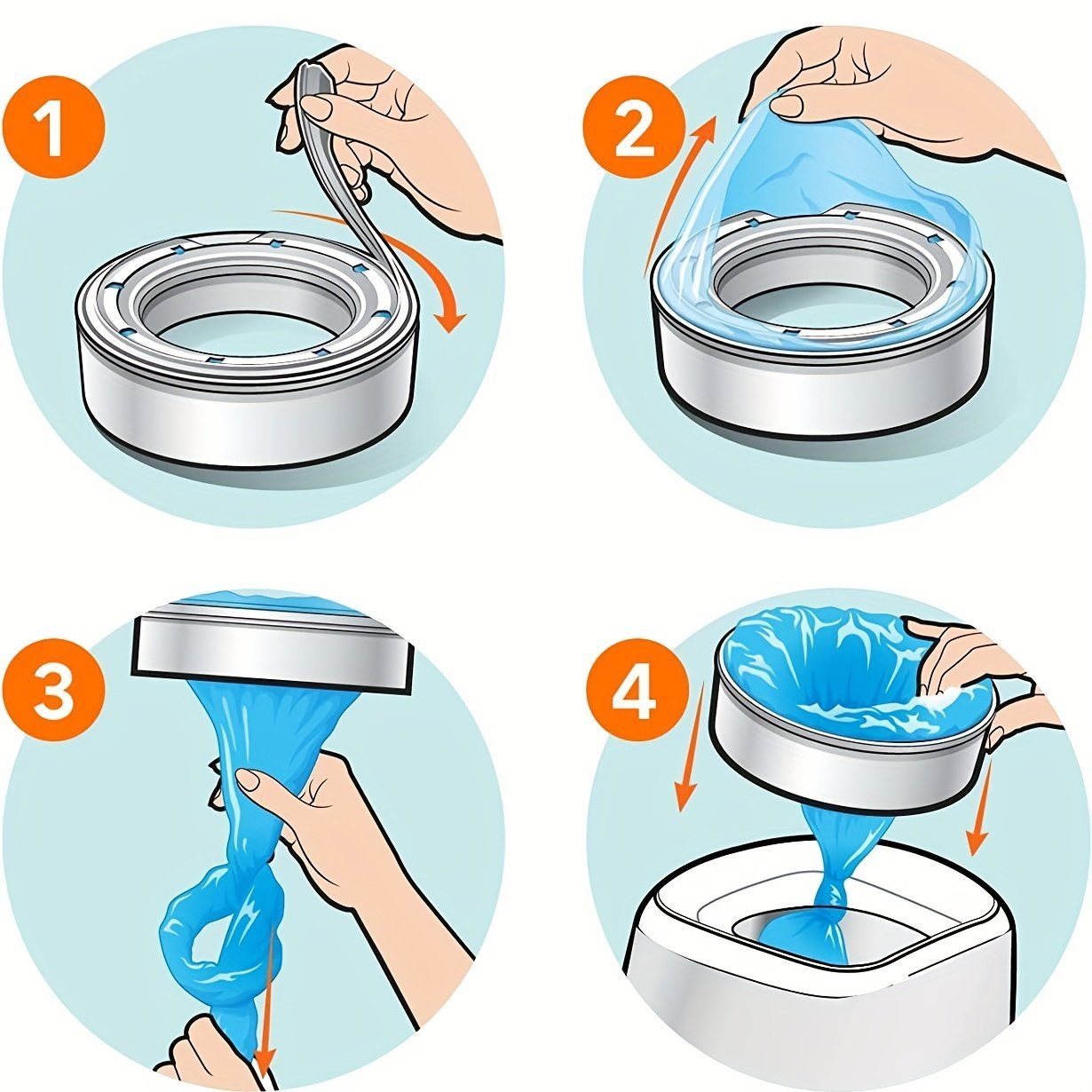 1

2

3

4