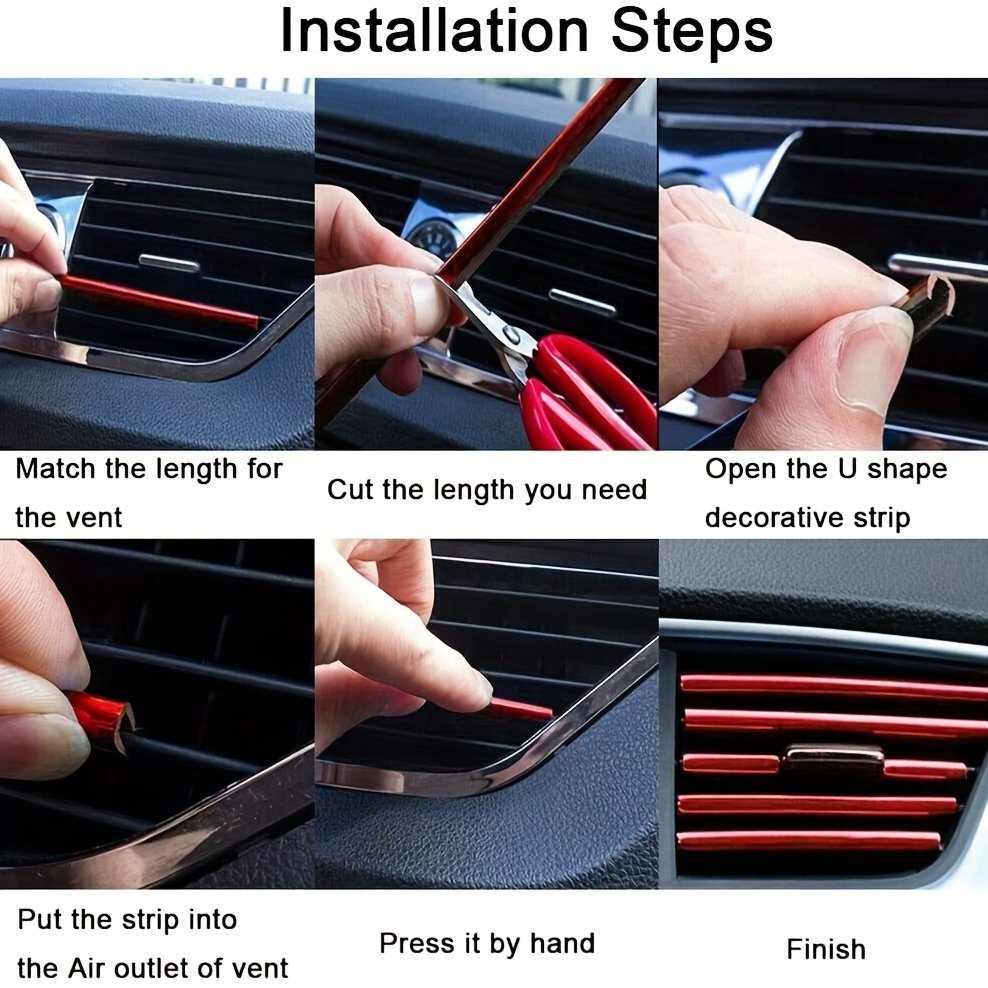 Installation Steps

Match the length for the vent

Cut the length you need

Open the U shape decorative strip

Put the strip into the Air outlet of vent

Press it by hand

Finish