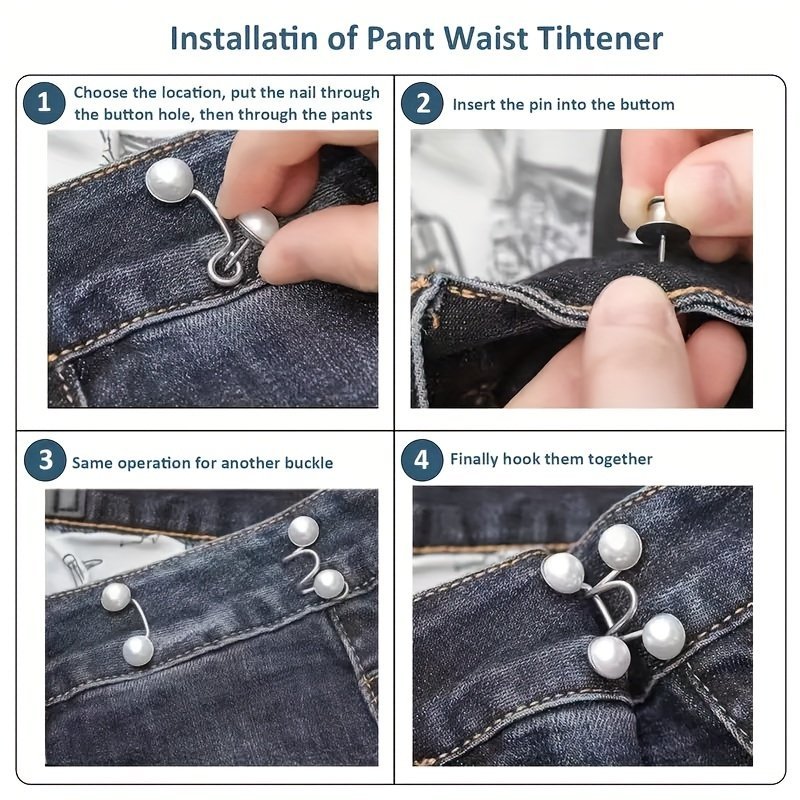 Installatin of Pant Waist Tihtener

1 Choose the location, put the nail through the button hole, then through the pants

2 Insert the pin into the buttom

3 Same operation for another buckle

4 Finally hook them together