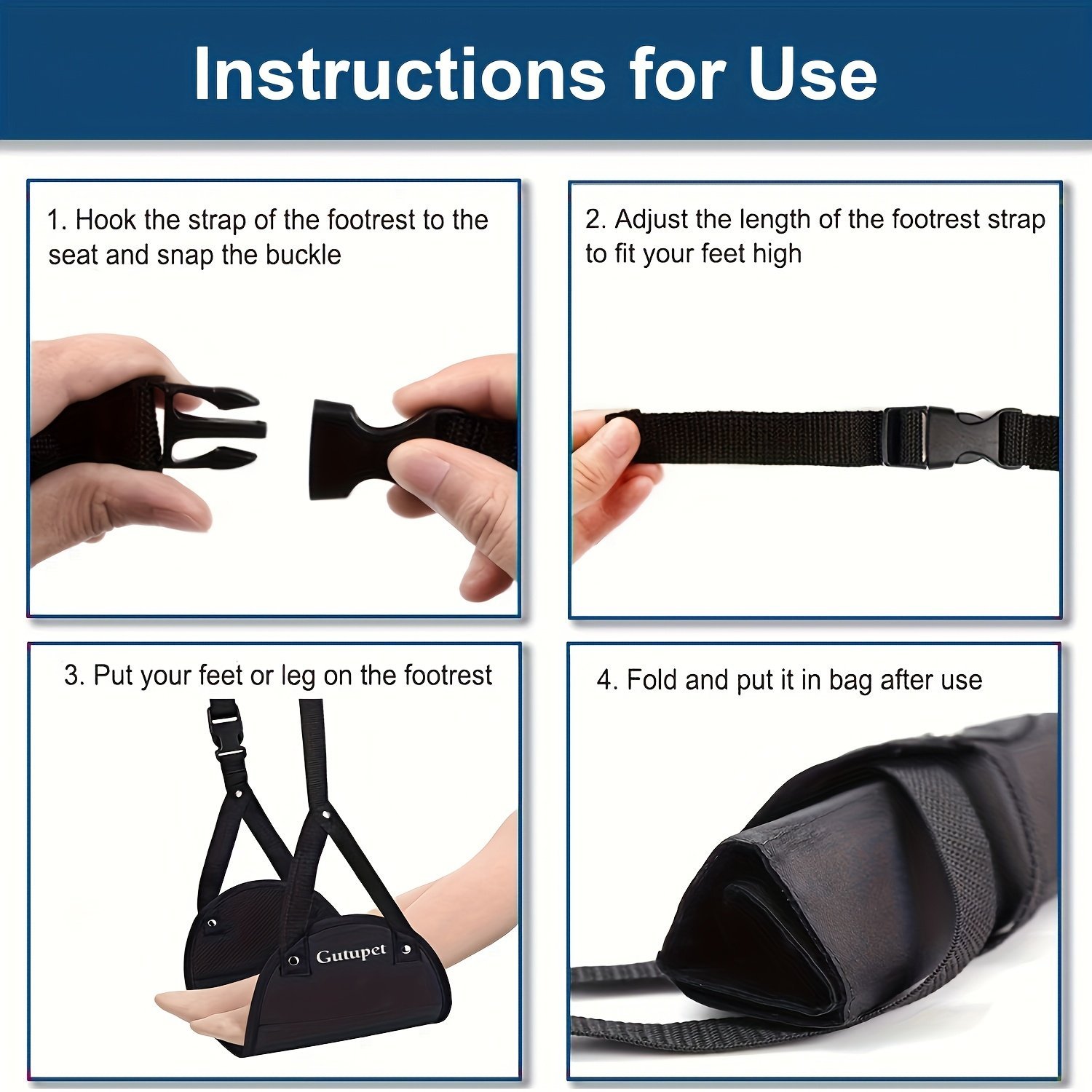 Instructions for Use

1. Hook the strap of the footrest to the seat and snap the buckle

2. Adjust the length of the footrest strap to fit your feet high

3. Put your feet or leg on the footrest

Gutupet

4. Fold and put it in bag after use