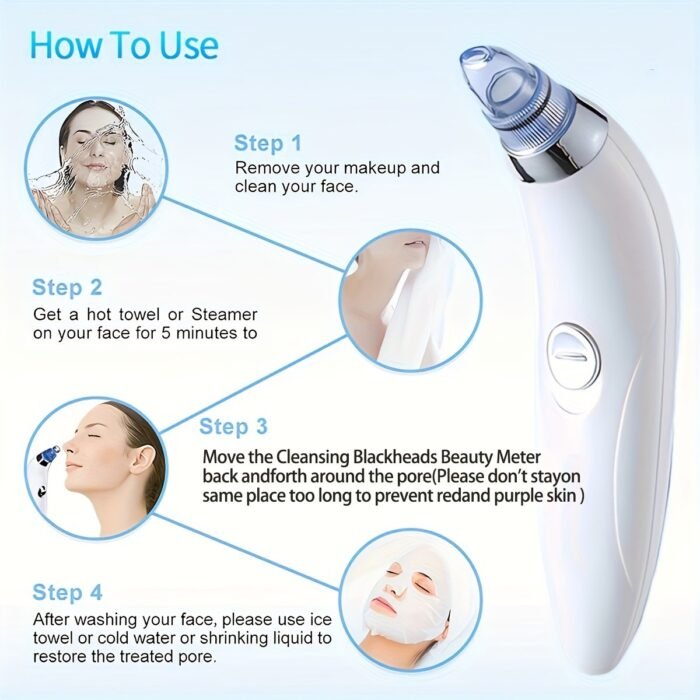 How To Use

Step 1
Remove your makeup and clean your face.

Step 2
Get a hot towel or Steamer on your face for 5 minutes to

Step 3
Move the Cleansing Blackheads Beauty Meter back andforth around the pore(Please don't stayon same place too long to prevent redand purple skin )

Step 4
After washing your face, please use ice towel or cold water or shrinking liquid to restore the treated pore.