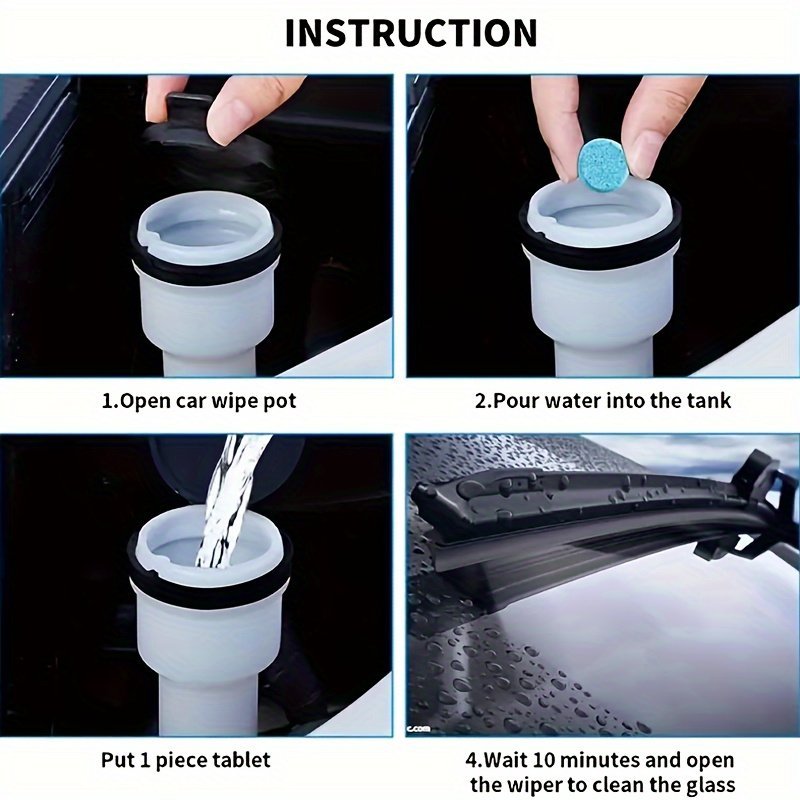 INSTRUCTION

1.Open car wipe pot

2.Pour water into the tank

Put 1 piece tablet

c.com

4.Wait 10 minutes and open the wiper to clean the glass