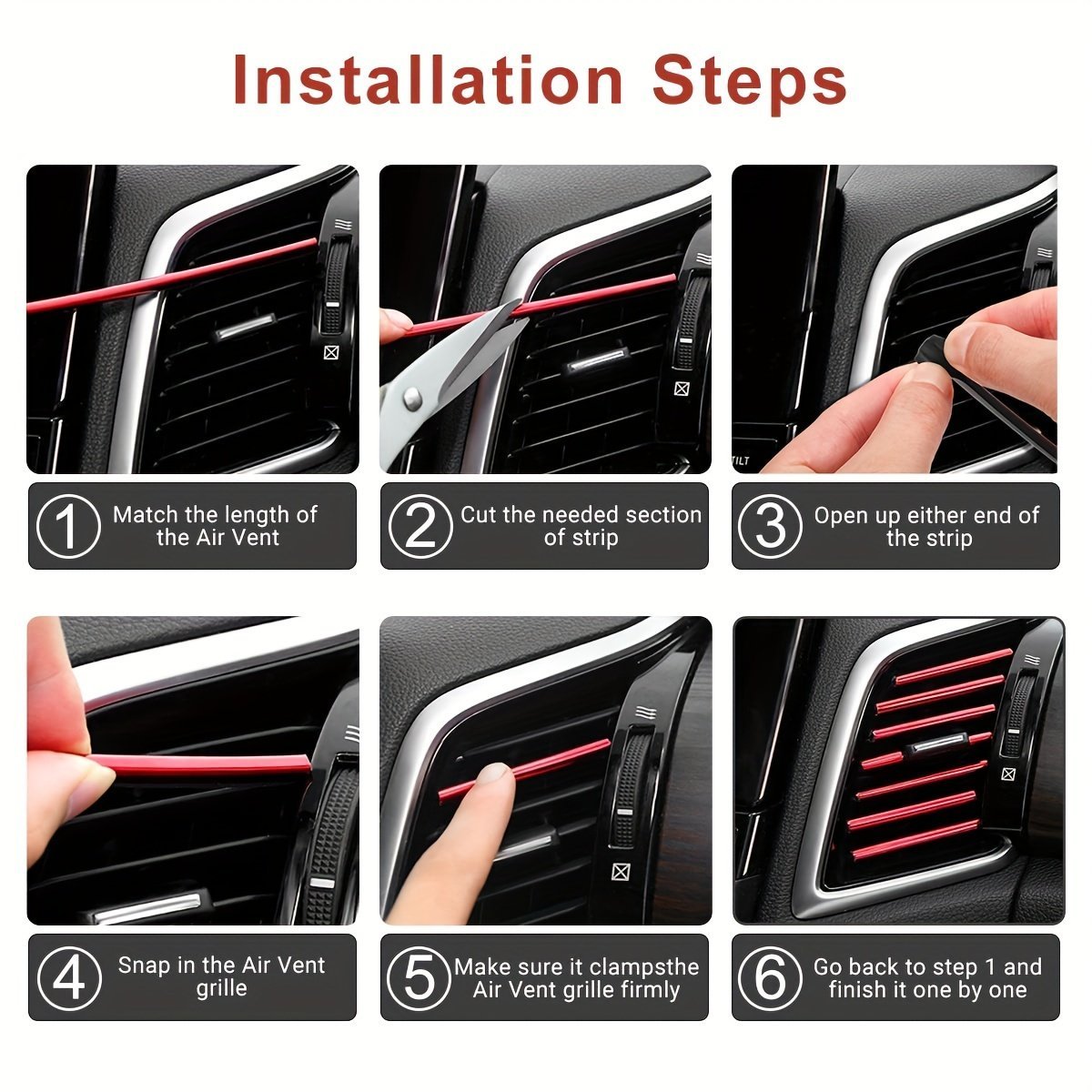 Installation Steps

TILT

1 Match the length of the Air Vent

2 Cut the needed section of strip

3 Open up either end of the strip

4 Snap in the Air Vent grille

5 Make sure it clampsthe Air Vent grille firmly

6 Go back to step 1 and finish it one by one