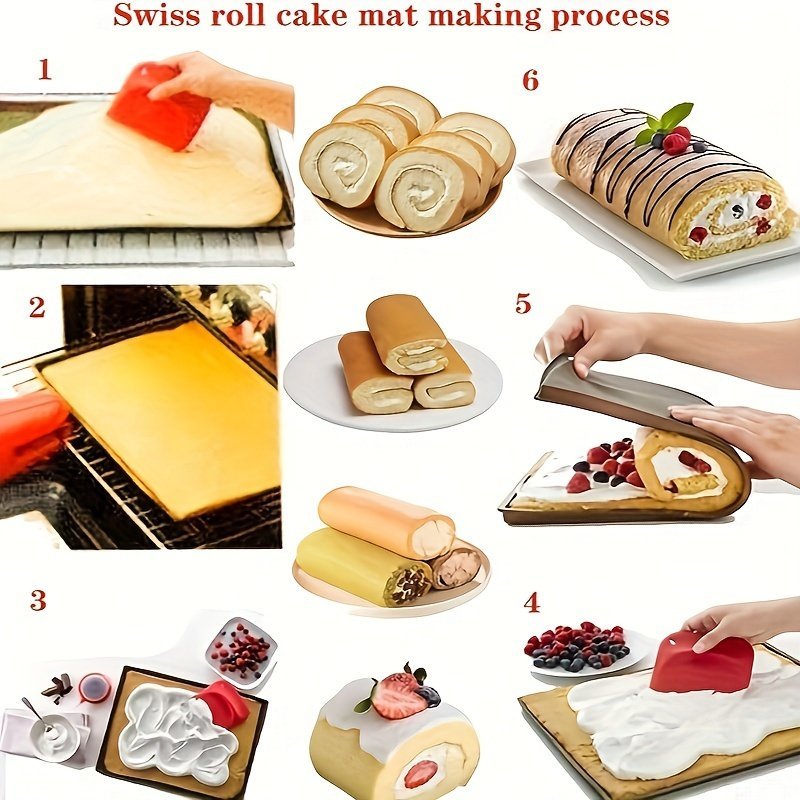 Swiss roll cake mat making process

1

6

2

5

3

4