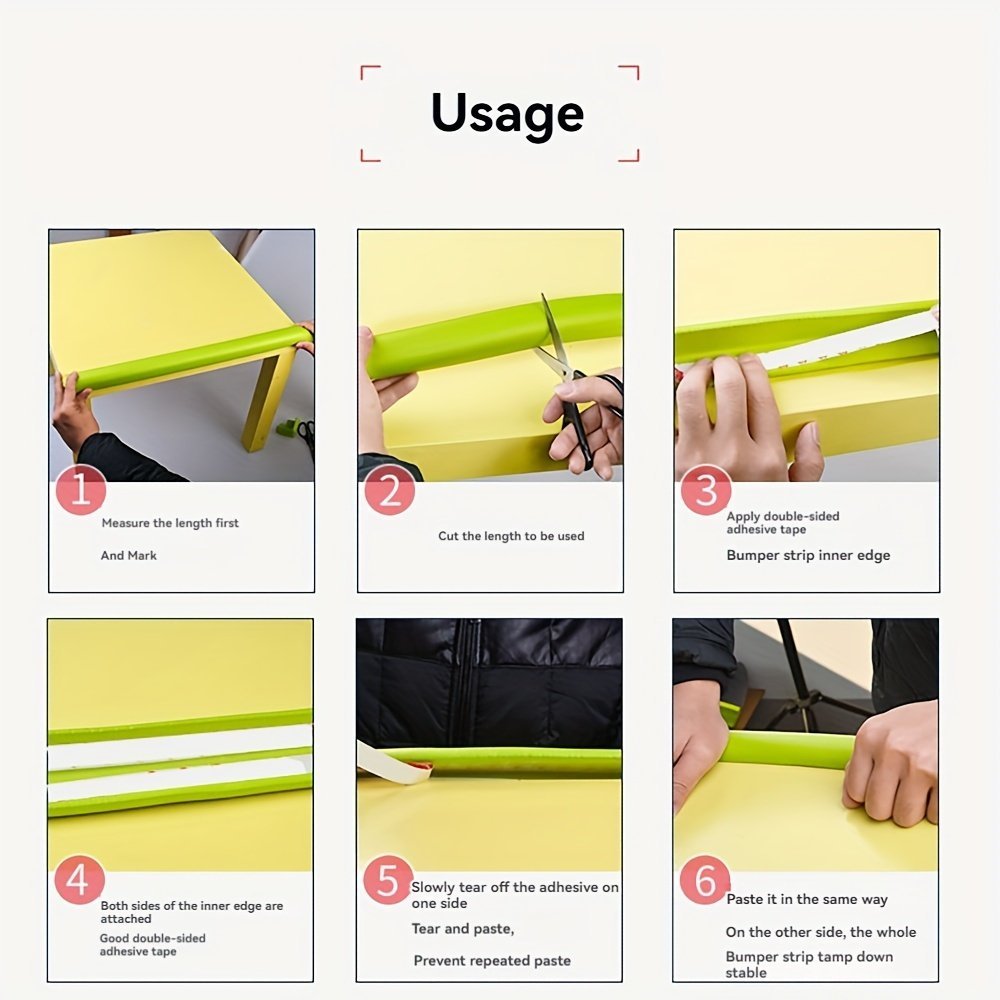 Usage

1
Measure the length first

And Mark

2
Cut the length to be used

3
Apply double-sided adhesive tape

Bumper strip inner edge

4
Both sides of the inner edge are attached

Good double-sided adhesive tape

5
Slowly tear off the adhesive on one side

Tear and paste,

Prevent repeated paste

6
Paste it in the same way

On the other side, the whole

Bumper strip tamp down stable