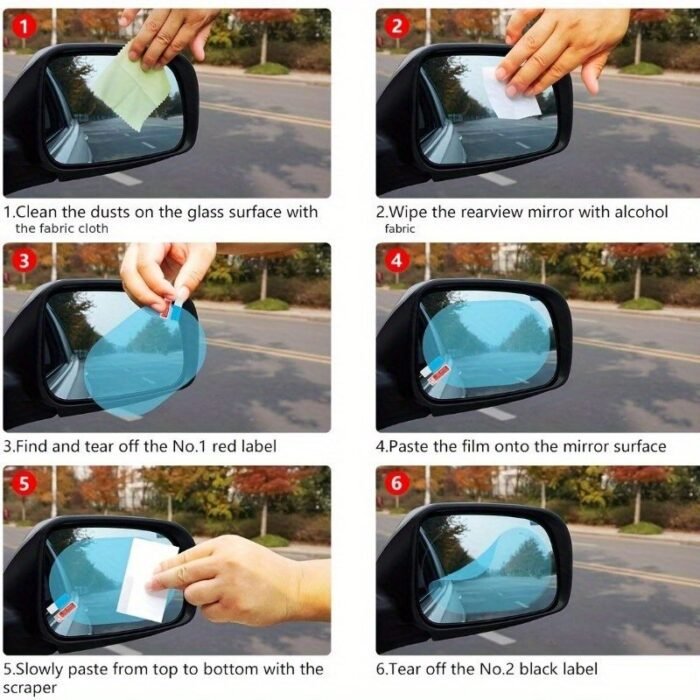 1

1.Clean the dusts on the glass surface with the fabric cloth

2

2.Wipe the rearview mirror with alcohol fabric

3

3.Find and tear off the No.1 red label

4

4.Paste the film onto the mirror surface

5

5.Slowly paste from top to bottom with the scraper

6

6.Tear off the No.2 black label