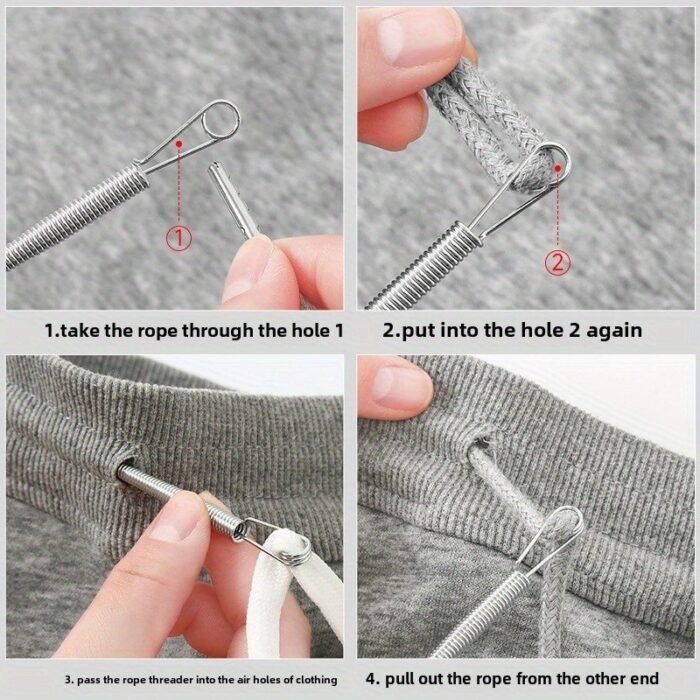 ①

1.take the rope through the hole 1

②

2.put into the hole 2 again

3. pass the rope threader into the air holes of clothing

4. pull out the rope from the other end