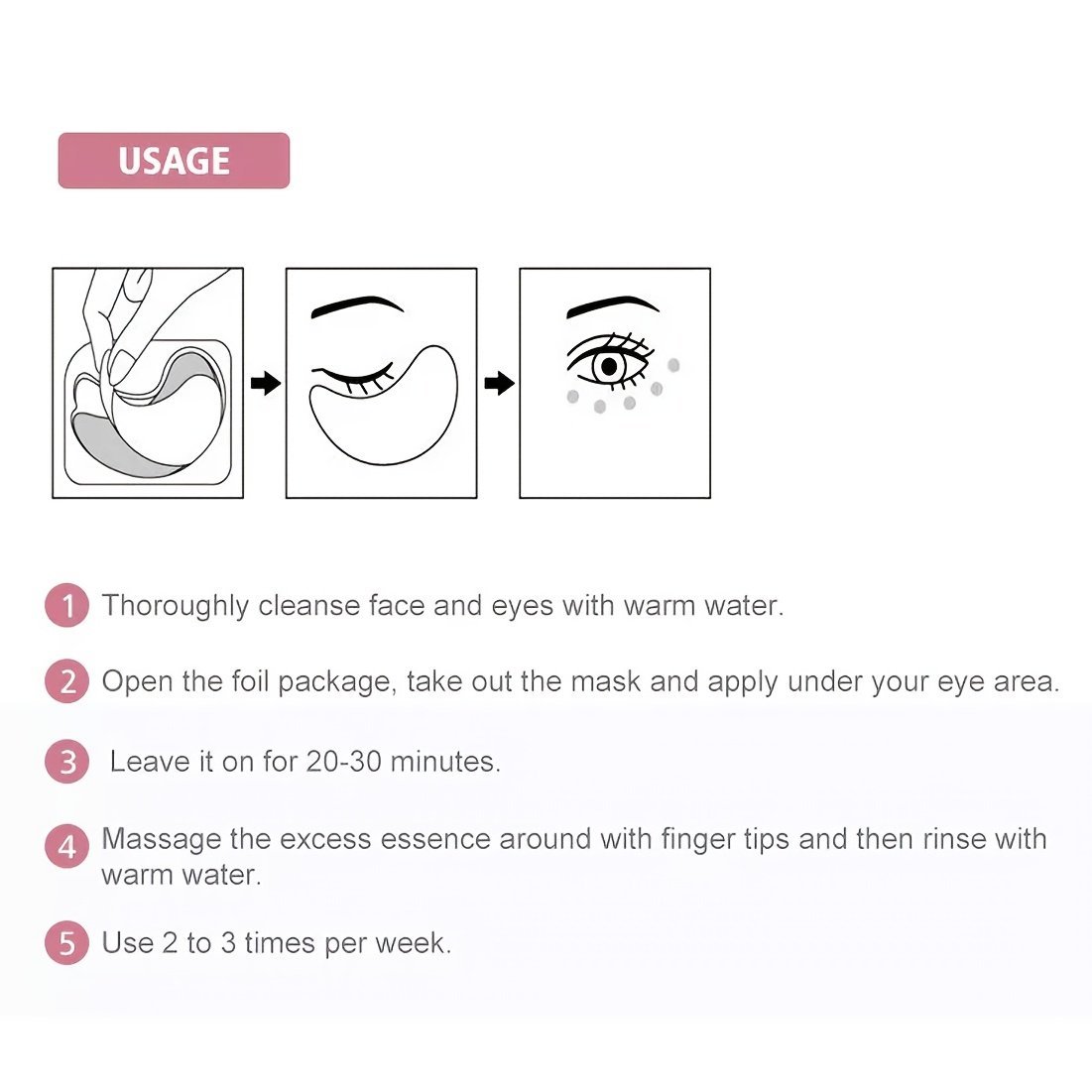 USAGE

1 Thoroughly cleanse face and eyes with warm water.

2 Open the foil package, take out the mask and apply under your eye area.

3 Leave it on for 20-30 minutes.

4 Massage the excess essence around with finger tips and then rinse with warm water.

5 Use 2 to 3 times per week.