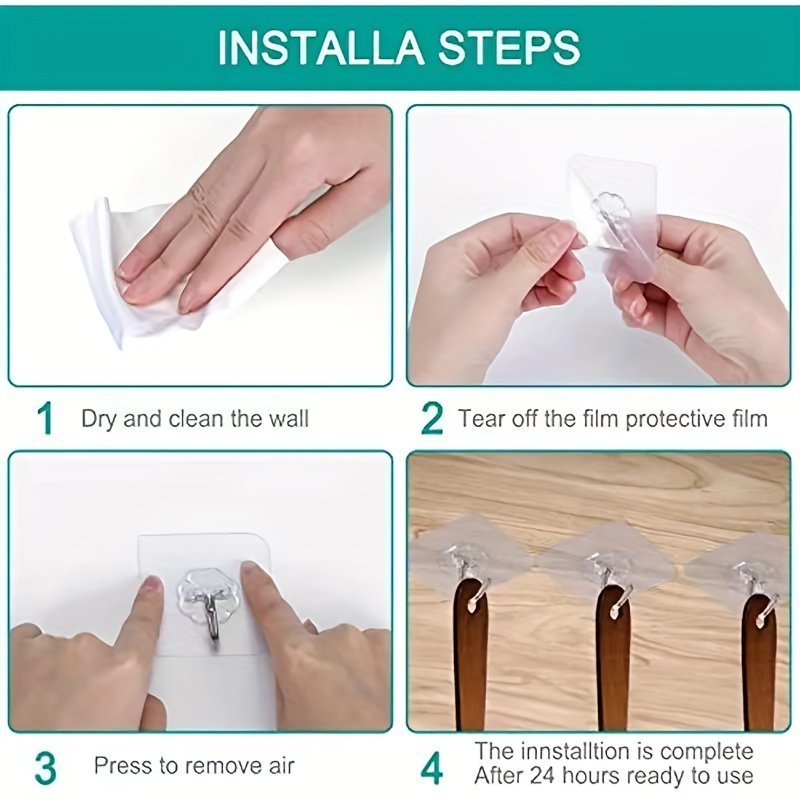 INSTALLA STEPS

1 Dry and clean the wall

2 Tear off the film protective film

3 Press to remove air

4 The innstalltion is complete
After 24 hours ready to use