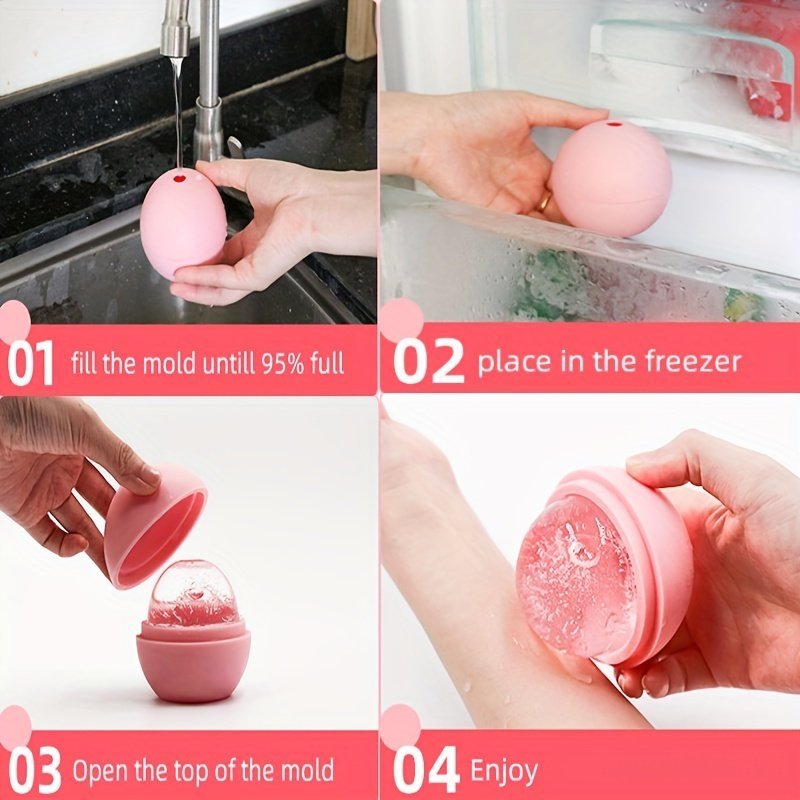 01 fill the mold untill 95% full

02 place in the freezer

03 Open the top of the mold

04 Enjoy