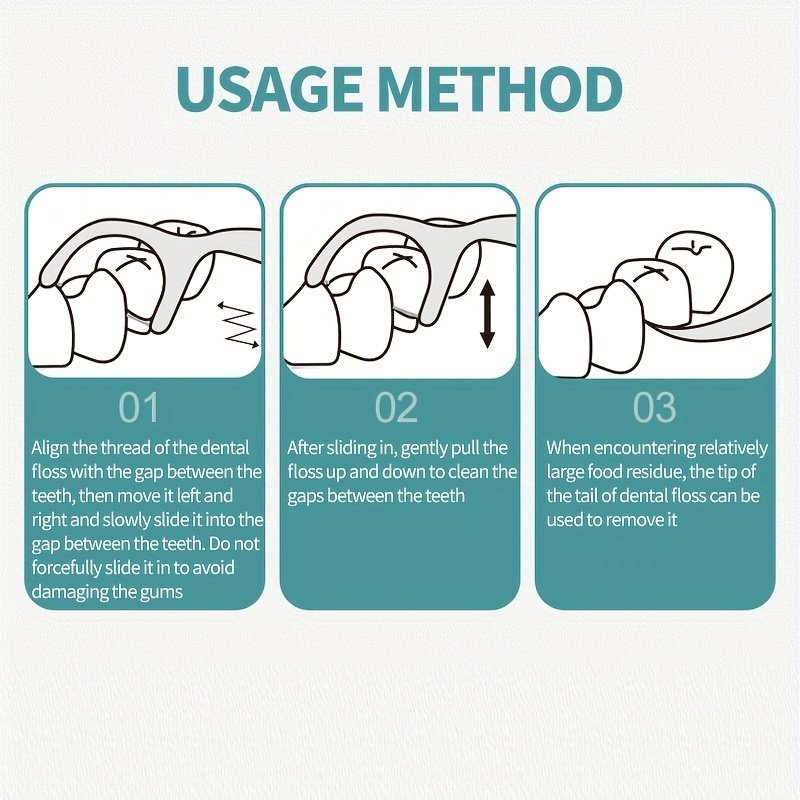 USAGE METHOD

01

Align the thread of the dental floss with the gap between the teeth, then move it left and right and slowly slide it into the gap between the teeth. Do not forcefully slide it in to avoid damaging the gums

02

After sliding in, gently pull the floss up and down to clean the gaps between the teeth

03

When encountering relatively large food residue, the tip of the tail of dental floss can be used to remove it