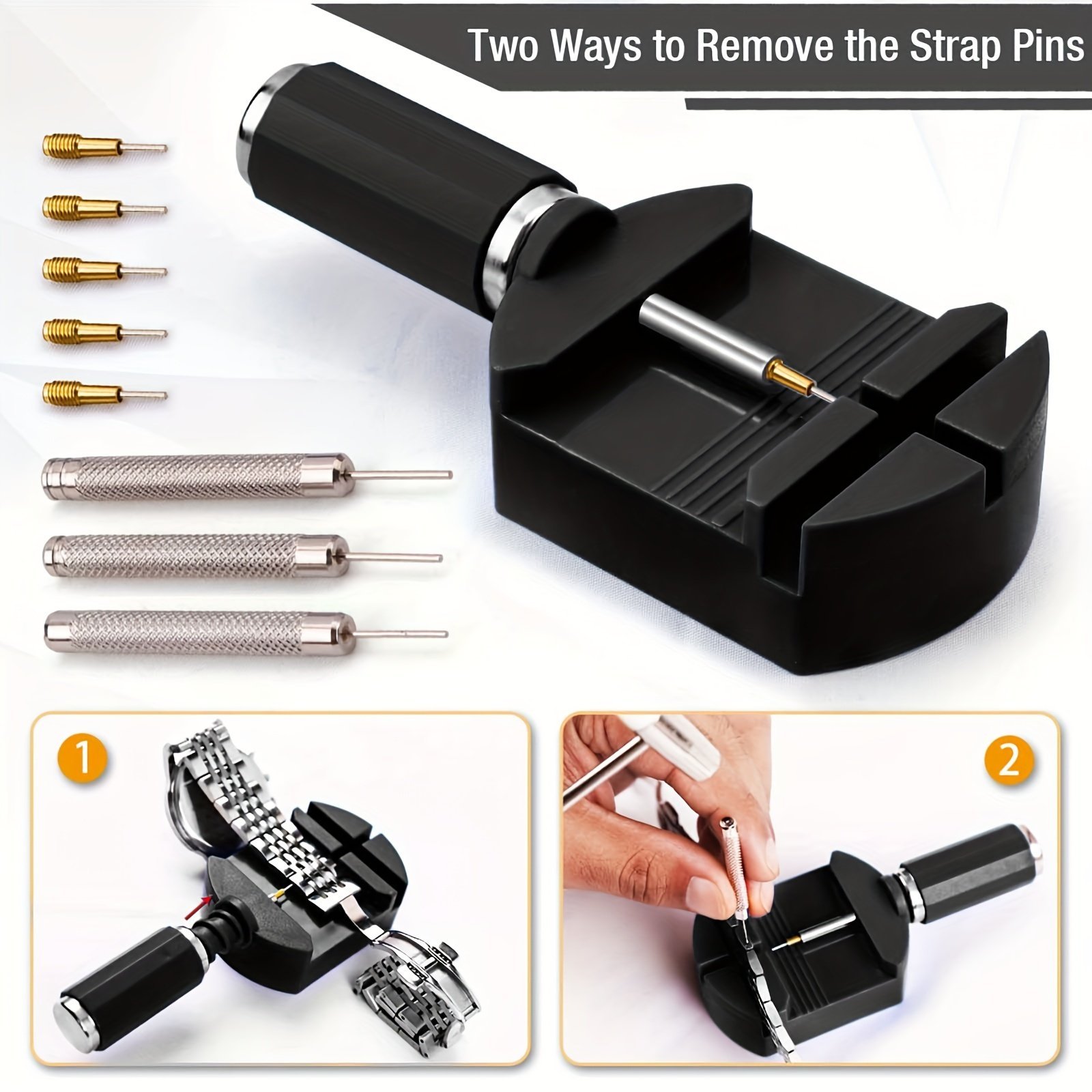 Two Ways to Remove the Strap Pins

1

2