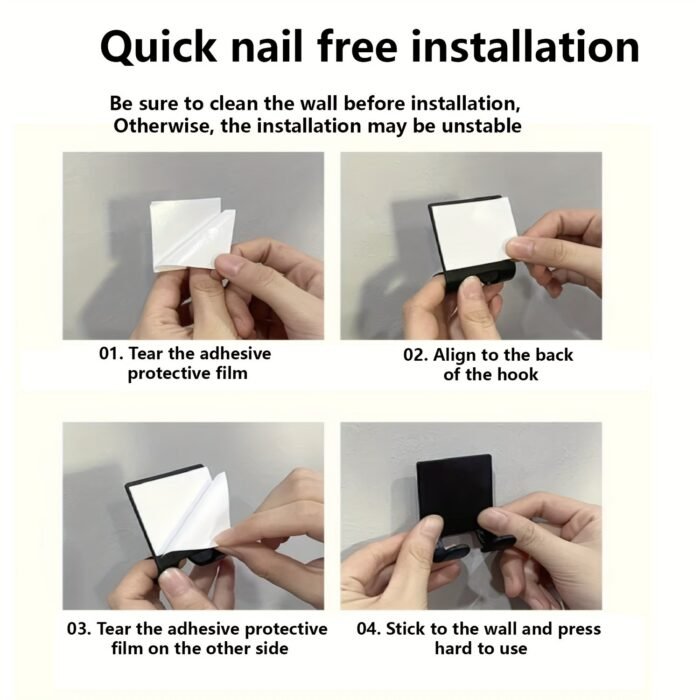 Quick nail free installation

Be sure to clean the wall before installation, Otherwise, the installation may be unstable

01. Tear the adhesive protective film

02. Align to the back of the hook

03. Tear the adhesive protective film on the other side

04. Stick to the wall and press hard to use