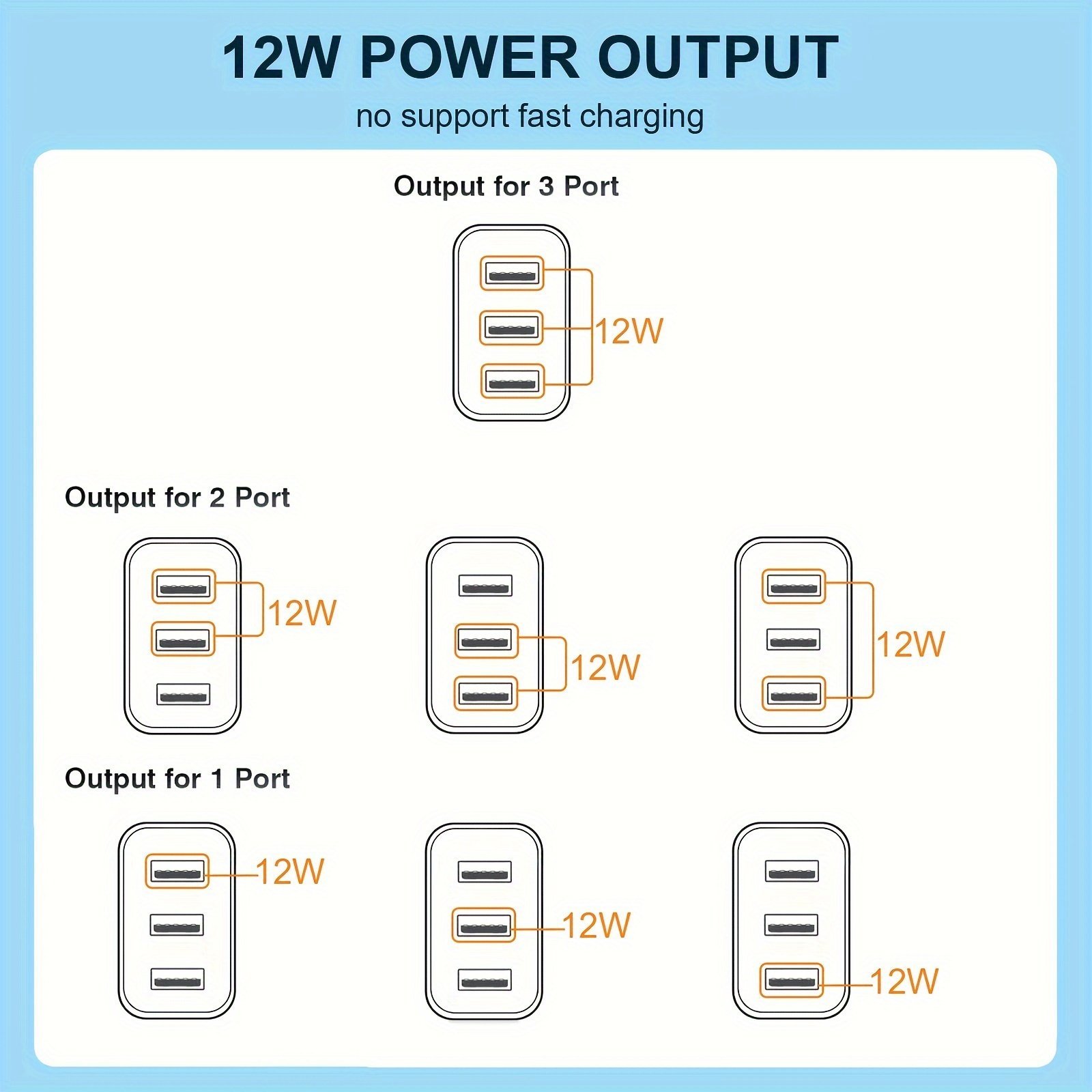 12W POWER OUTPUT

no support fast charging

Output for 3 Port

12W

Output for 2 Port

12W

12W

12W

Output for 1 Port

12W

12W

12W