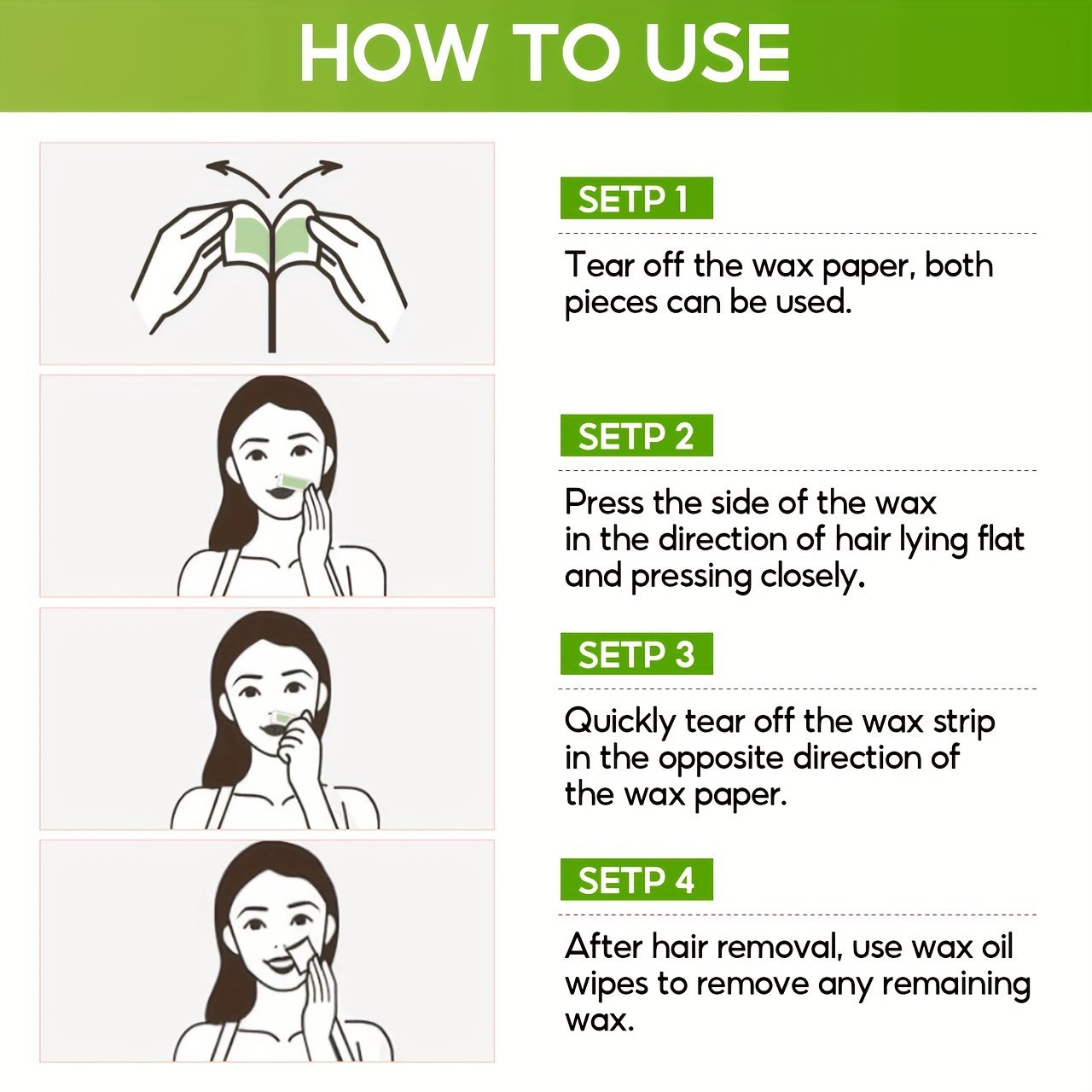 HOW TO USE

SETP 1

Tear off the wax paper, both pieces can be used.

SETP 2

Press the side of the wax in the direction of hair lying flat and pressing closely.

SETP 3

Quickly tear off the wax strip in the opposite direction of the wax paper.

SETP 4

After hair removal, use wax oil wipes to remove any remaining wax.