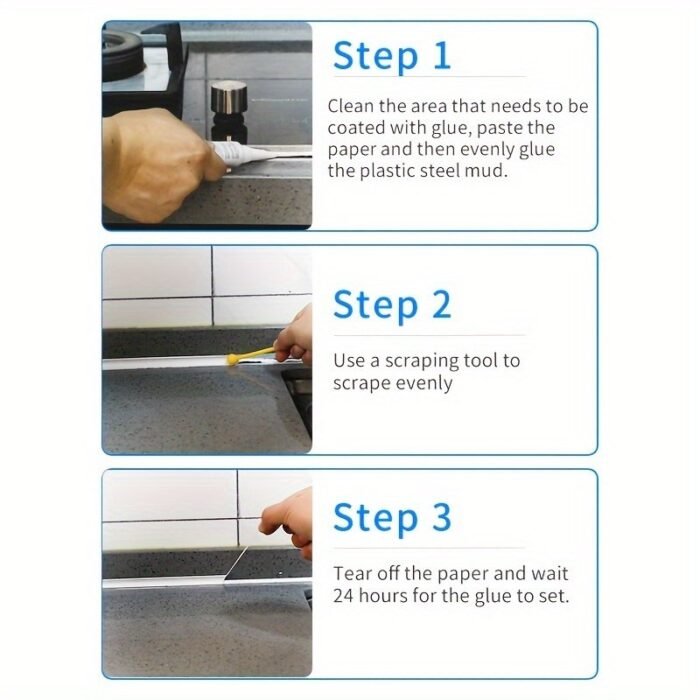 Step 1

Clean the area that needs to be coated with glue, paste the paper and then evenly glue the plastic steel mud.

Step 2

Use a scraping tool to scrape evenly

Step 3

Tear off the paper and wait 24 hours for the glue to set.