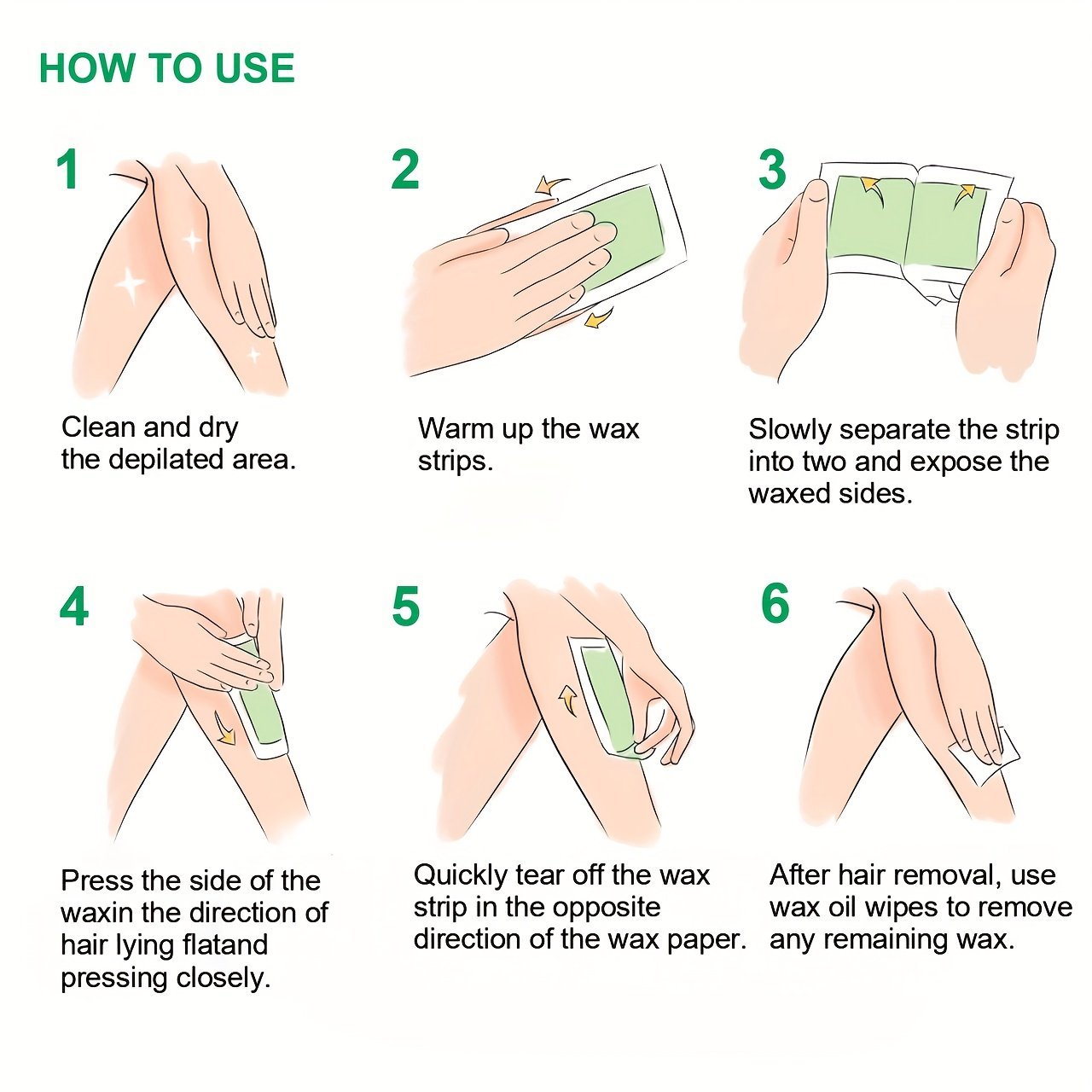 HOW TO USE

1

Clean and dry the depilated area.

2

Warm up the wax strips.

3

Slowly separate the strip into two and expose the waxed sides.

4

Press the side of the waxin the direction of hair lying flatand pressing closely.

5

Quickly tear off the wax strip in the opposite direction of the wax paper.

6

After hair removal, use wax oil wipes to remove any remaining wax.