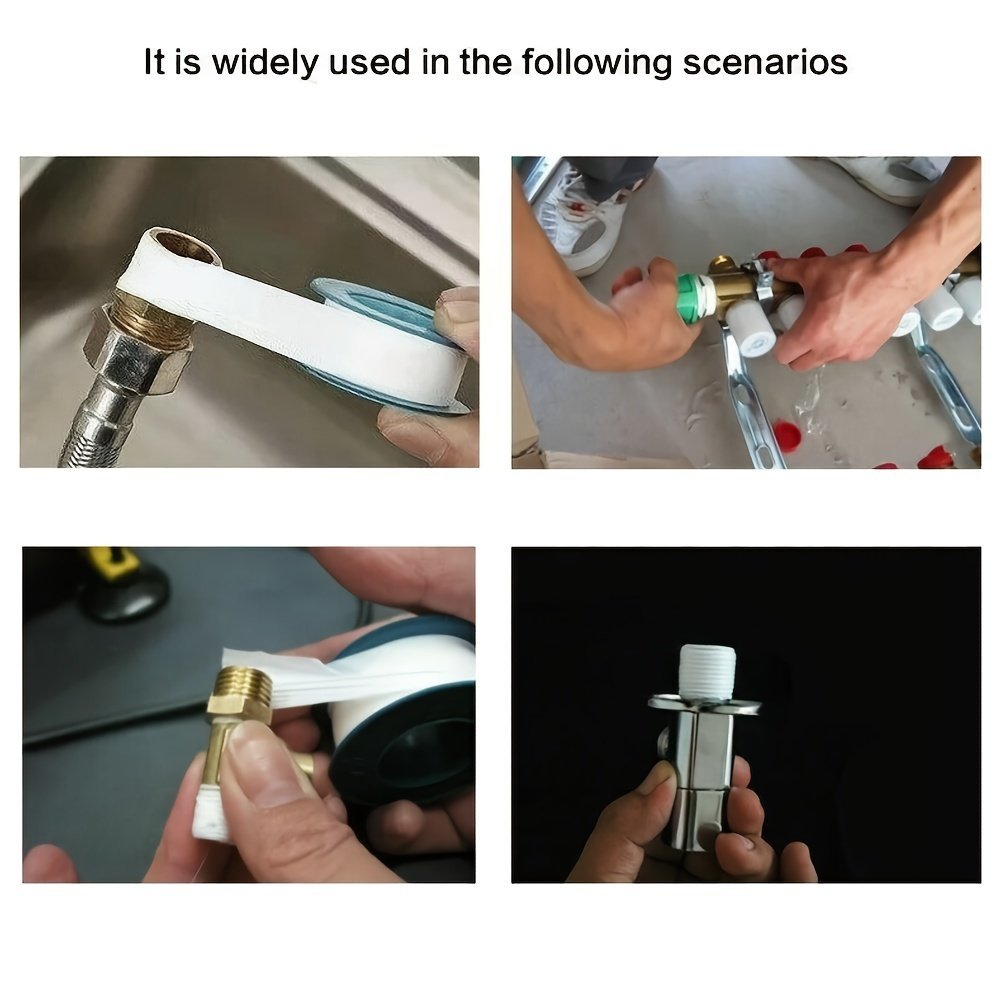 It is widely used in the following scenarios