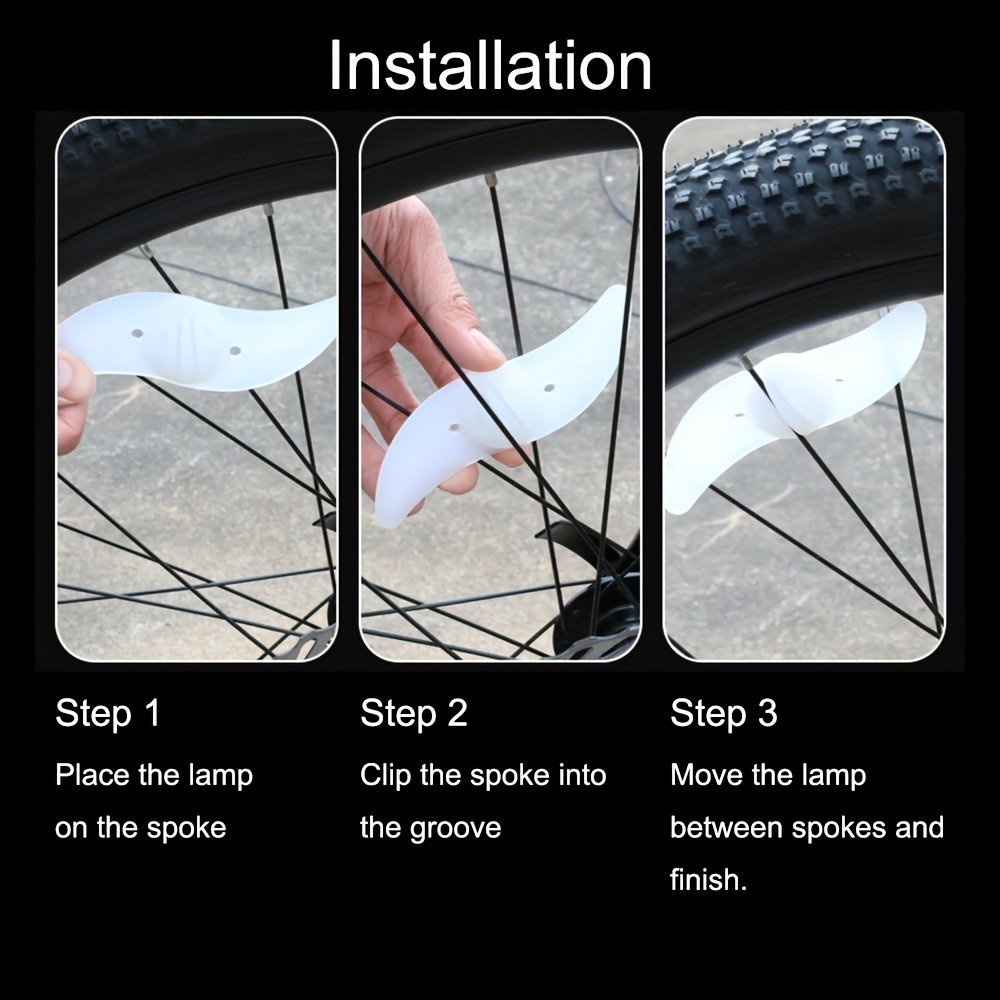 Installation

Step 1

Place the lamp on the spoke

Step 2

Clip the spoke into the groove

Step 3

Move the lamp between spokes and finish.