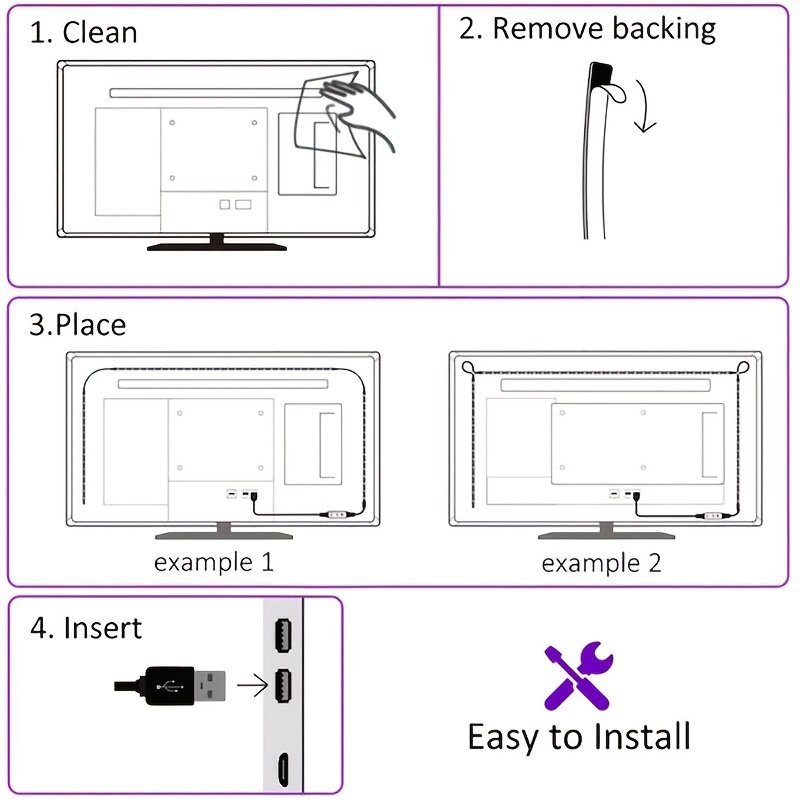 1. Clean

2. Remove backing

3.Place

example 1

example 2

4. Insert

Easy to Install