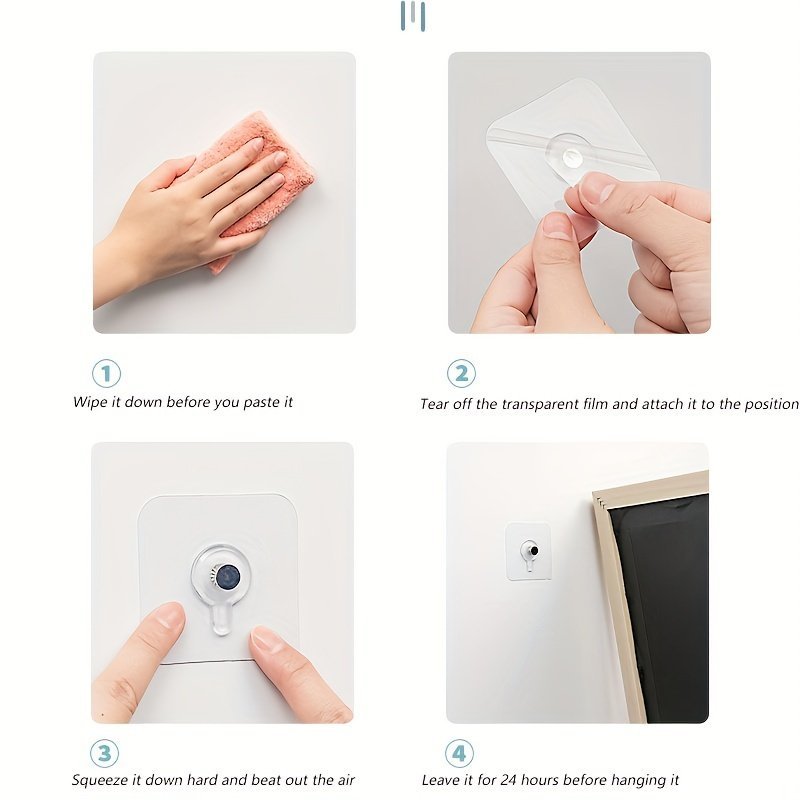 1

Wipe it down before you paste it

2

Tear off the transparent film and attach it to the position

3

Squeeze it down hard and beat out the air

4

Leave it for 24 hours before hanging it