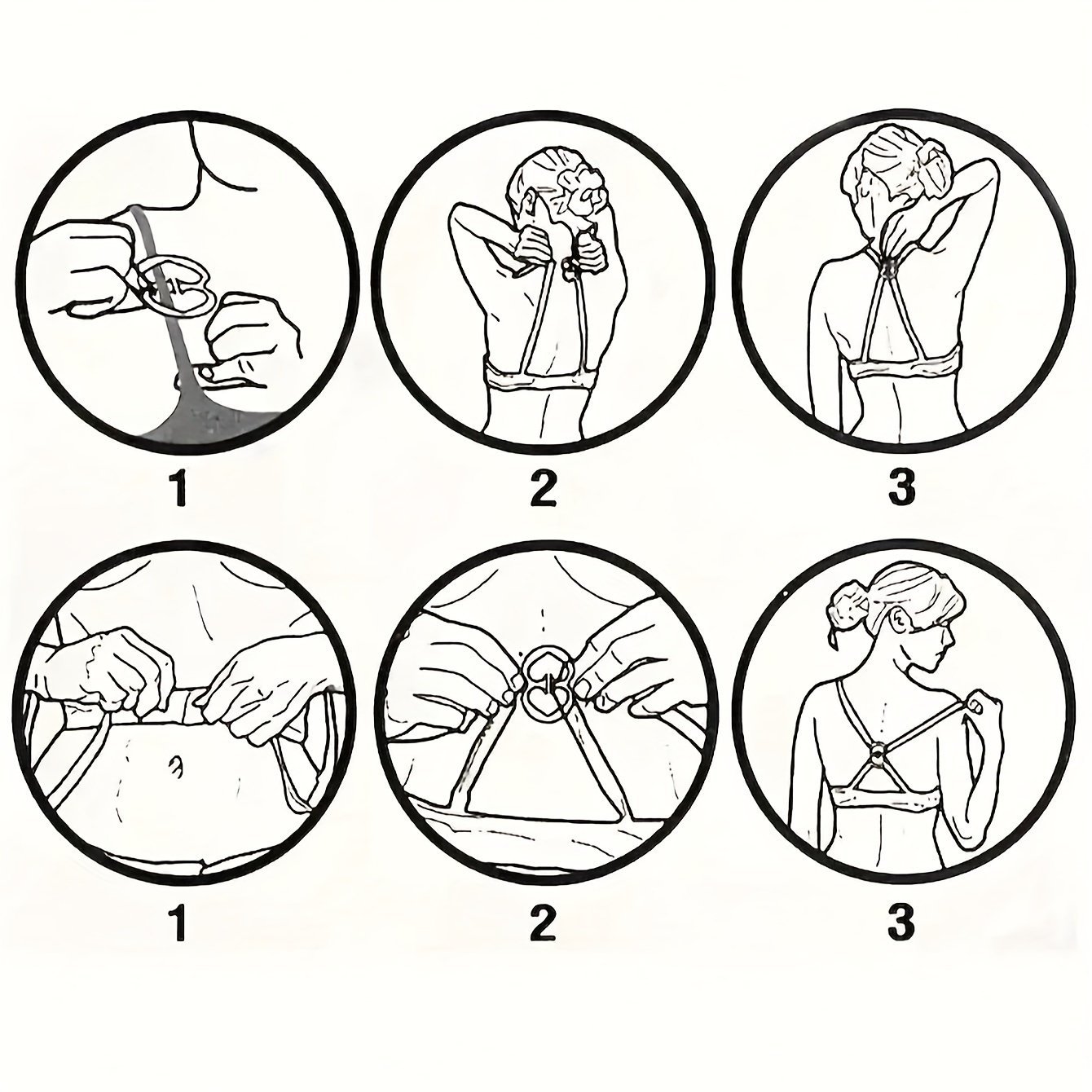 1 2 3

1 2 3