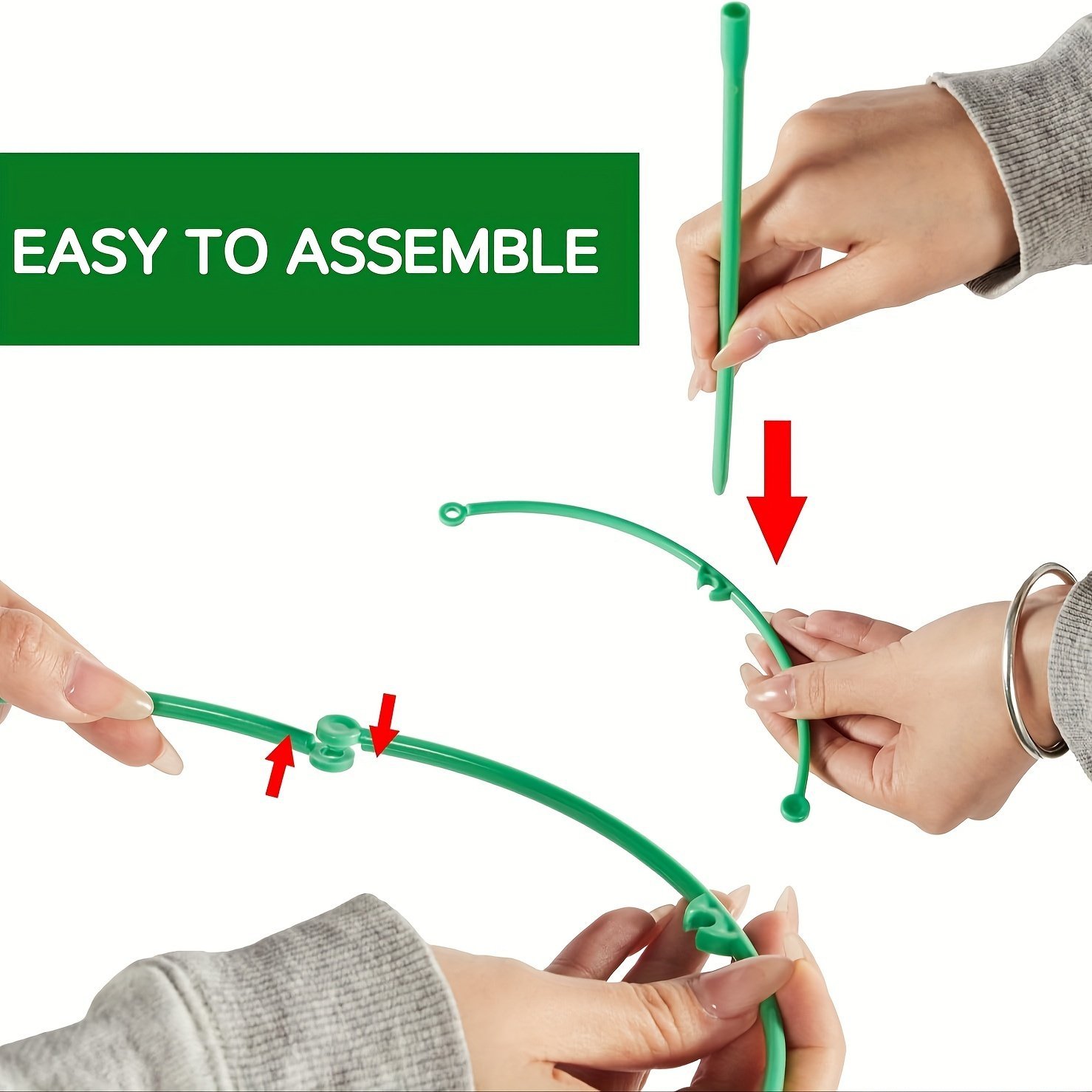 EASY TO ASSEMBLE