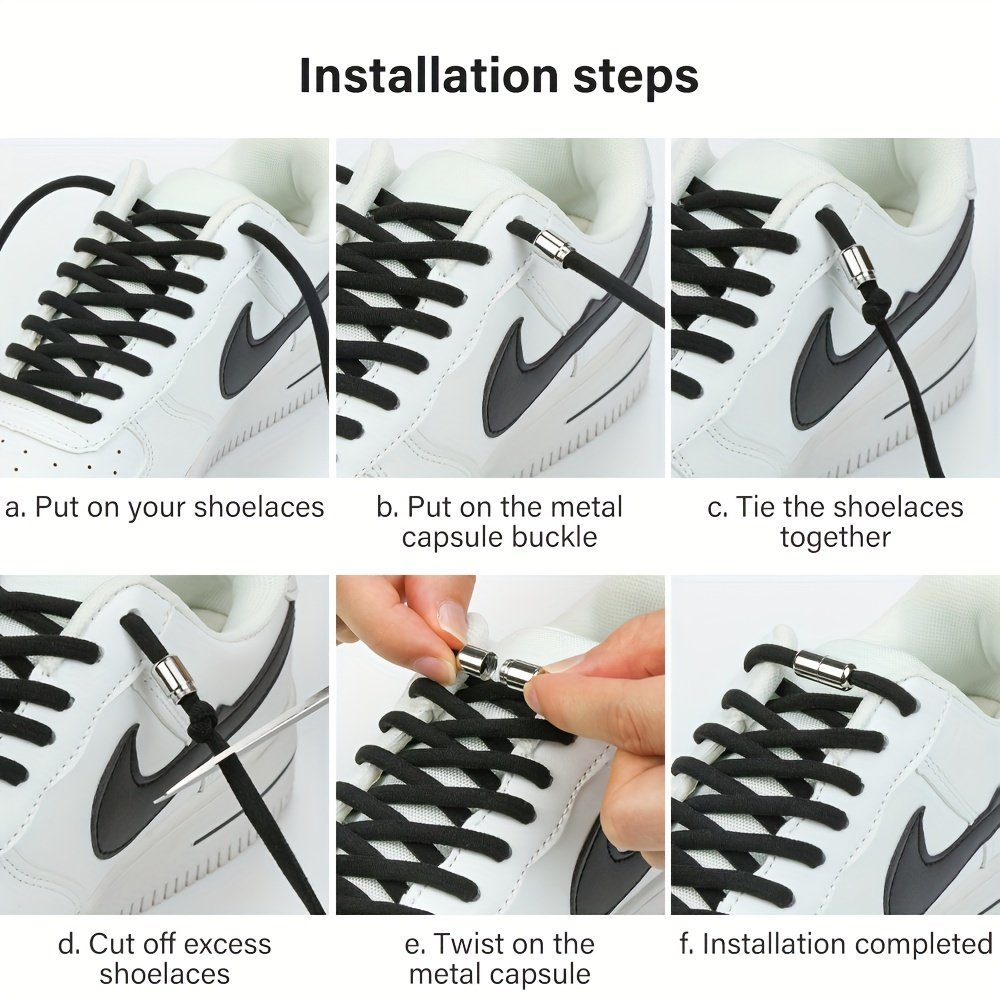 Installation steps

a. Put on your shoelaces

b. Put on the metal capsule buckle

c. Tie the shoelaces together

d. Cut off excess shoelaces

e. Twist on the metal capsule

f. Installation completed