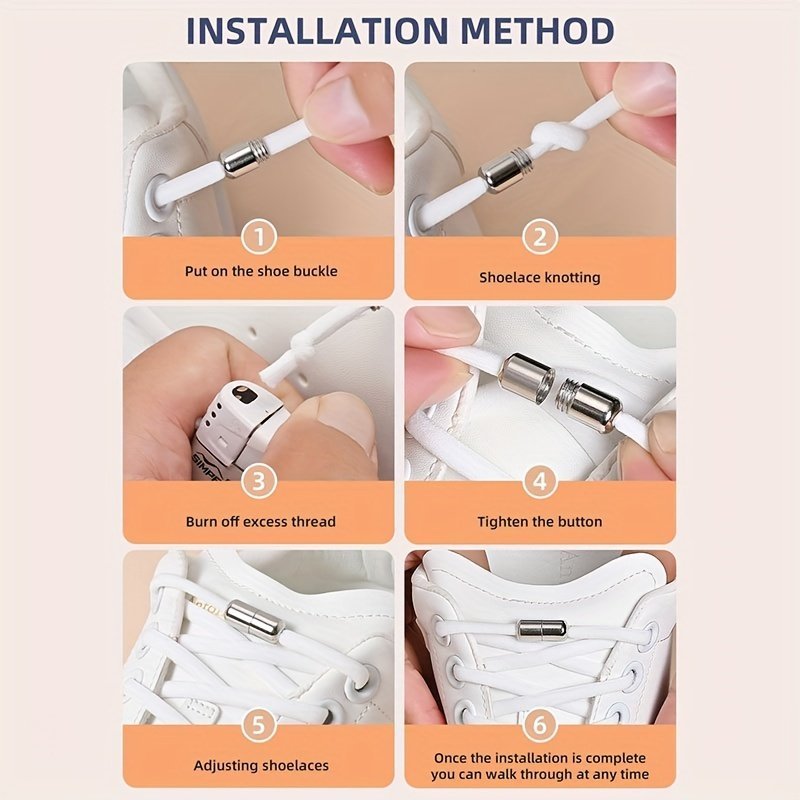 INSTALLATION METHOD

1
Put on the shoe buckle

2
Shoelace knotting

3
Burn off excess thread

4
Tighten the button

5
Adjusting shoelaces

6
Once the installation is complete you can walk through at any time