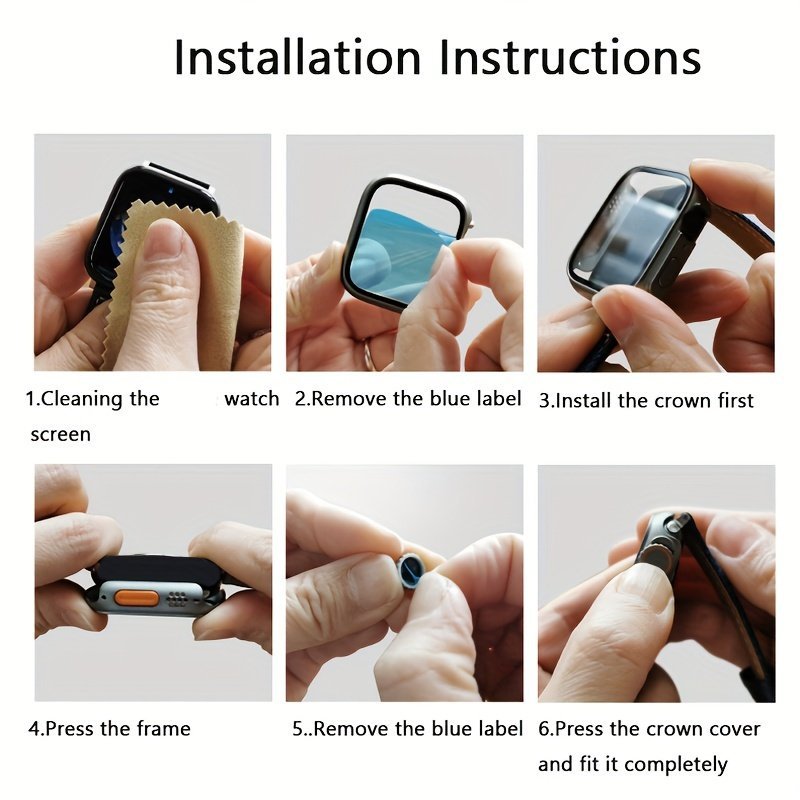 Installation Instructions

1.Cleaning the watch screen

2.Remove the blue label

3.Install the crown first

4.Press the frame

5..Remove the blue label

6.Press the crown cover and fit it completely