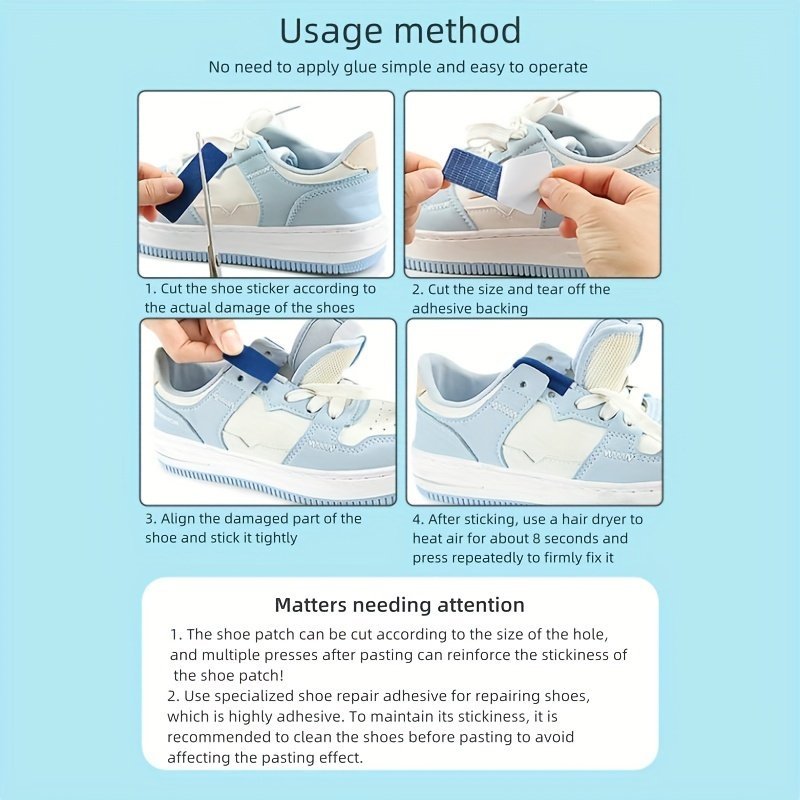 Usage method

No need to apply glue simple and easy to operate

1. Cut the shoe sticker according to the actual damage of the shoes

2. Cut the size and tear off the adhesive backing

3. Align the damaged part of the shoe and stick it tightly

4. After sticking, use a hair dryer to heat air for about 8 seconds and press repeatedly to firmly fix it

Matters needing attention

1. The shoe patch can be cut according to the size of the hole, and multiple presses after pasting can reinforce the stickiness of the shoe patch!
2. Use specialized shoe repair adhesive for repairing shoes, which is highly adhesive. To maintain its stickiness, it is recommended to clean the shoes before pasting to avoid affecting the pasting effect.