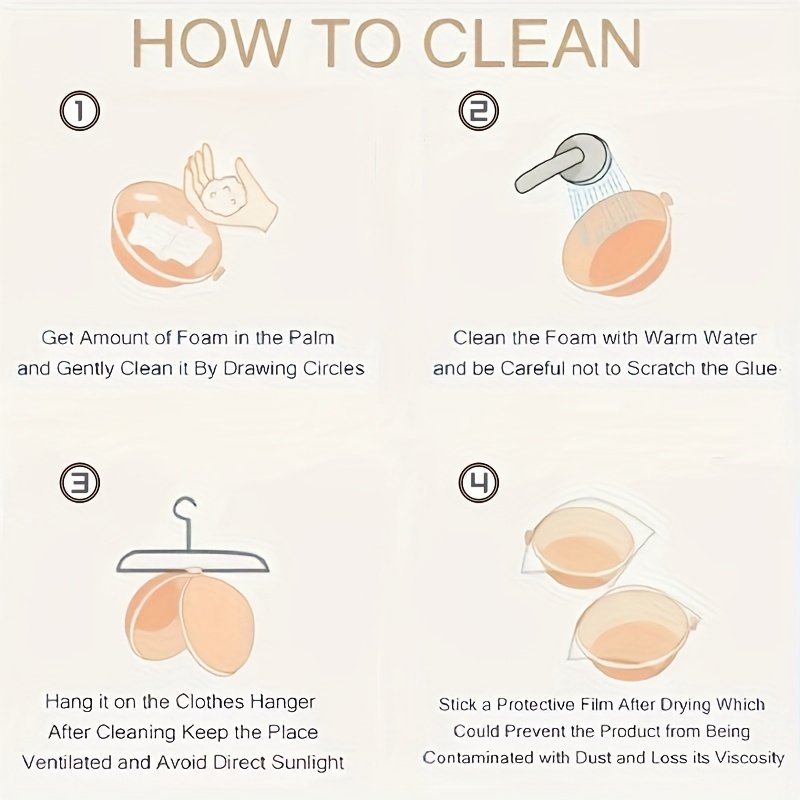 HOW TO CLEAN

①

Get Amount of Foam in the Palm and Gently Clean it By Drawing Circles

②

Clean the Foam with Warm Water and be Careful not to Scratch the Glue

③

Hang it on the Clothes Hanger After Cleaning Keep the Place Ventilated and Avoid Direct Sunlight

④

Stick a Protective Film After Drying Which Could Prevent the Product from Being Contaminated with Dust and Loss its Viscosity