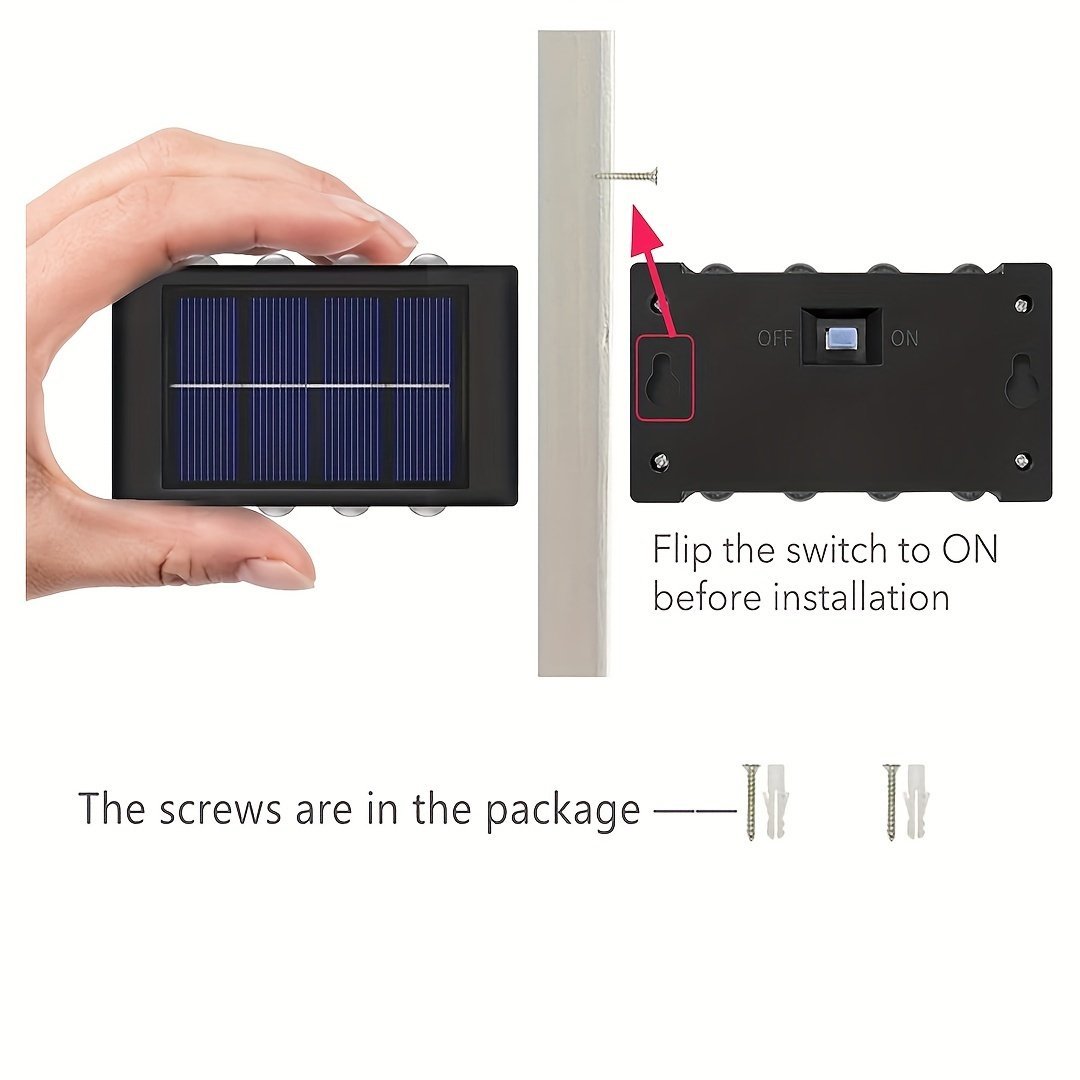 OFF ON

Flip the switch to ON before installation

The screws are in the package ——