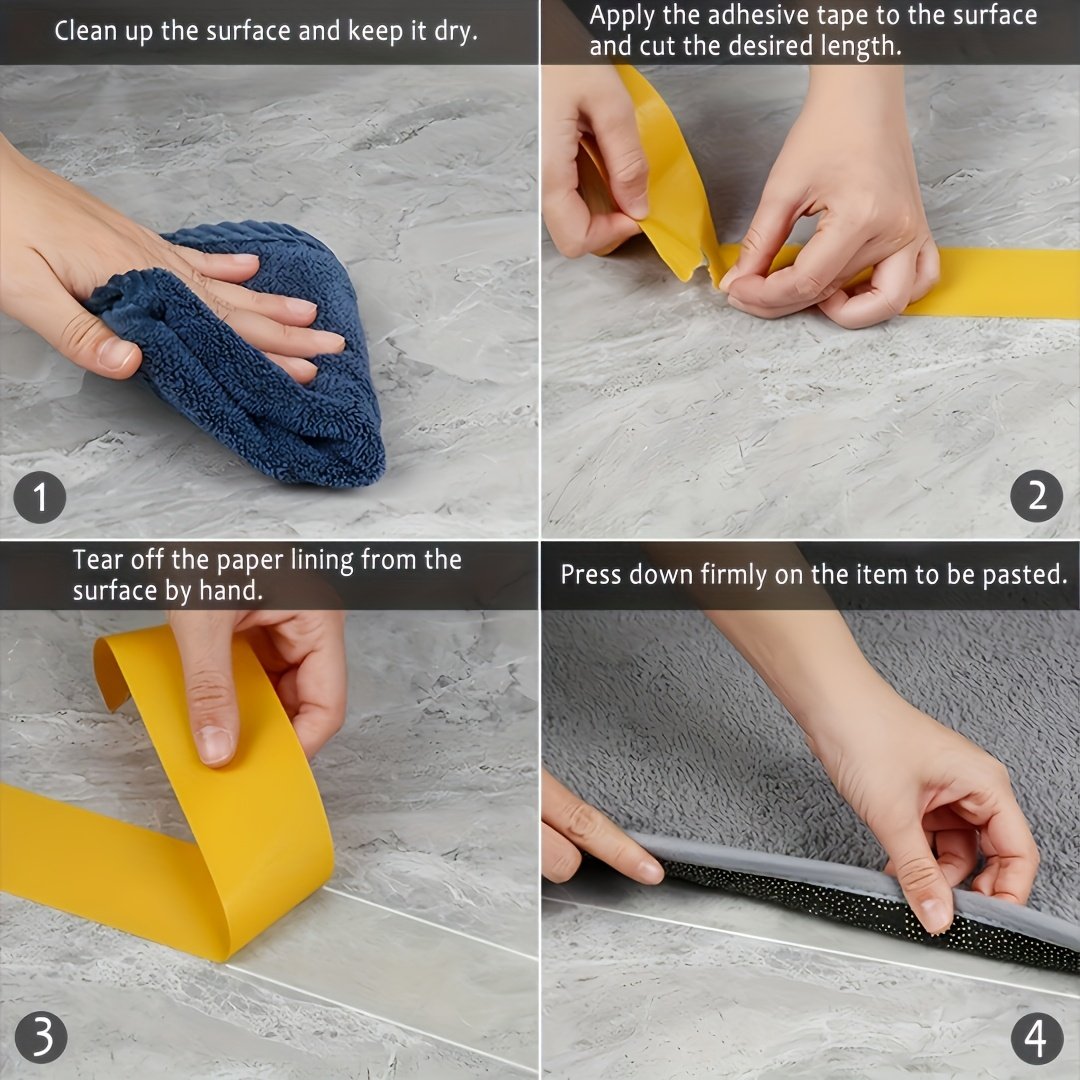 Clean up the surface and keep it dry.

1

Apply the adhesive tape to the surface and cut the desired length.

2

Tear off the paper lining from the surface by hand.

3

Press down firmly on the item to be pasted.

4