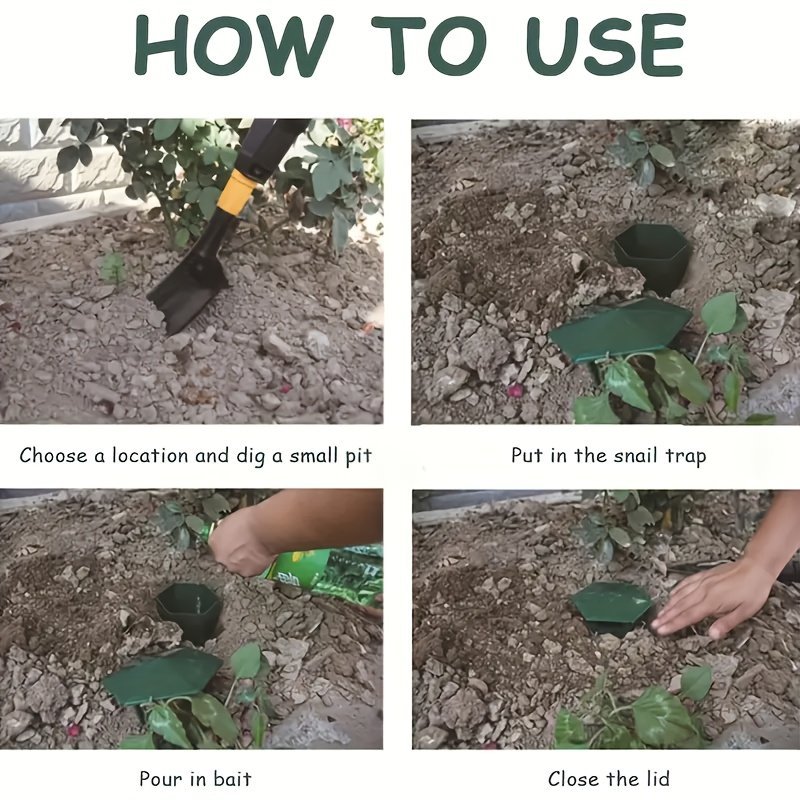 HOW TO USE

Choose a location and dig a small pit

Put in the snail trap

Pour in bait

Close the lid